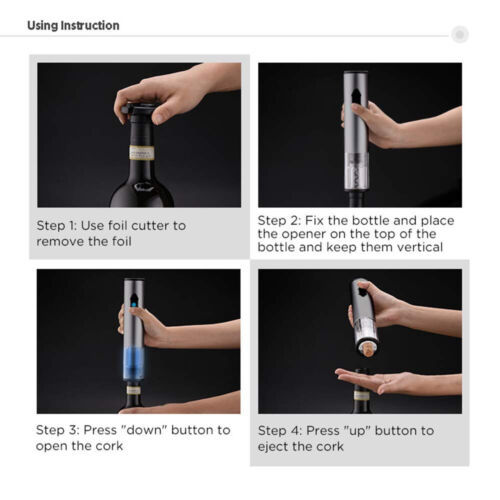 Using Instruction

Step 1: Use foil cutter to remove the foil

Step 2: Fix the bottle and place the opener on the top of the bottle and keep them vertical

Step 3: Press "down" button to open the cork

Step 4: Press "up" button to eject the cork