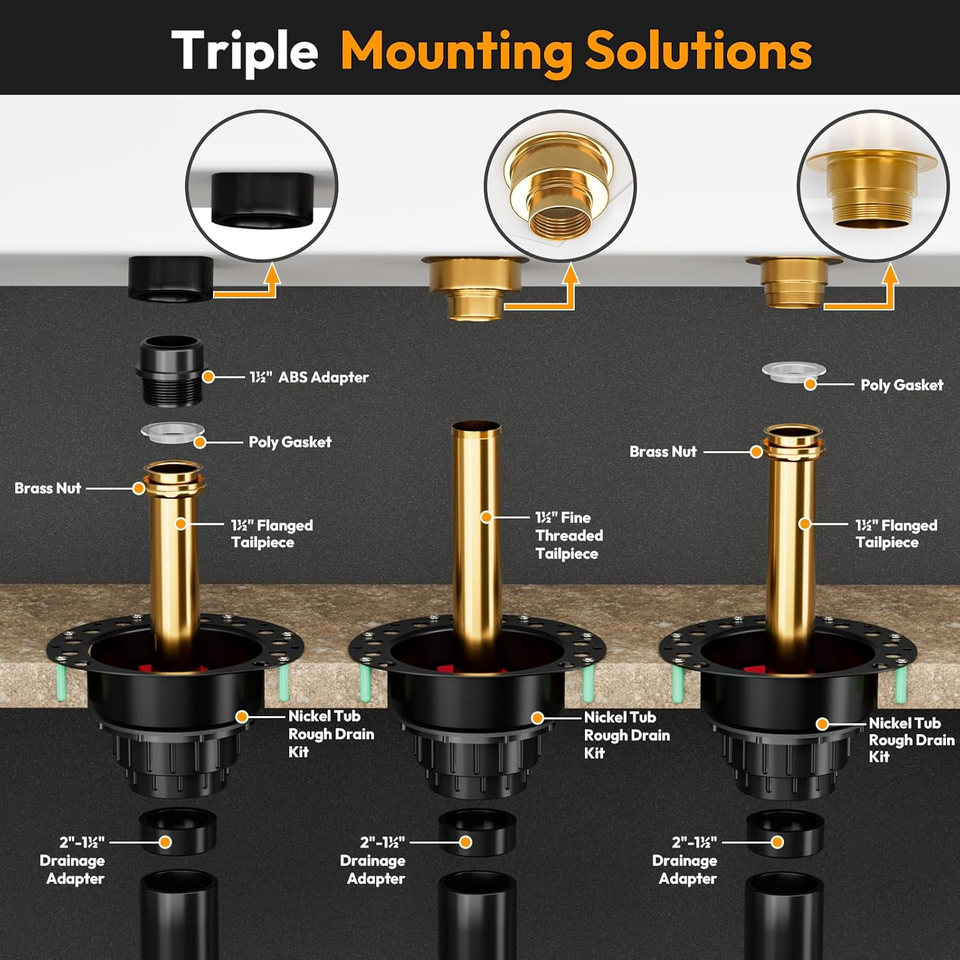 Triple Mounting Solutions

1½" ABS Adapter

Poly Gasket

Brass Nut

1½" Flanged Tailpiece

Nickel Tub Rough Drain Kit

2"-1½" Drainage Adapter

1½" Fine Threaded Tailpiece

Nickel Tub Rough Drain Kit

2"-1½" Drainage Adapter

Poly Gasket

Brass Nut

1½" Flanged Tailpiece

Nickel Tub Rough Drain Kit

2"-1½" Drainage Adapter