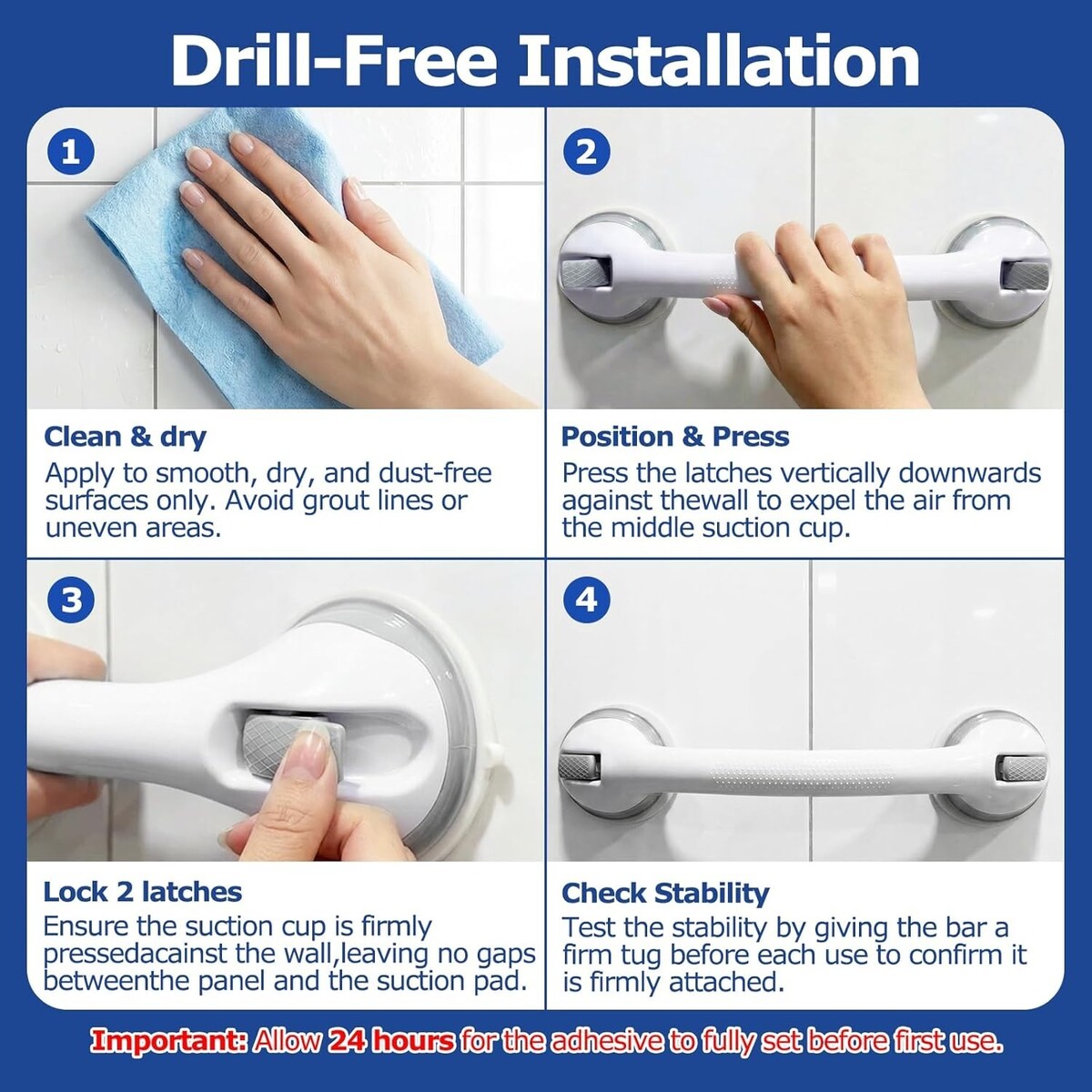 Drill-Free Installation

1

Clean & dry
Apply to smooth, dry, and dust-free surfaces only. Avoid grout lines or uneven areas.

2

Position & Press
Press the latches vertically downwards against thewall to expel the air from the middle suction cup.

3

Lock 2 latches
Ensure the suction cup is firmly pressedacainst the wall,leaving no gaps betweenthe panel and the suction pad.

4

Check Stability
Test the stability by giving the bar a firm tug before each use to confirm it is firmly attached.

Important: Allow 24 hours for the adhesive to fully set before first use.