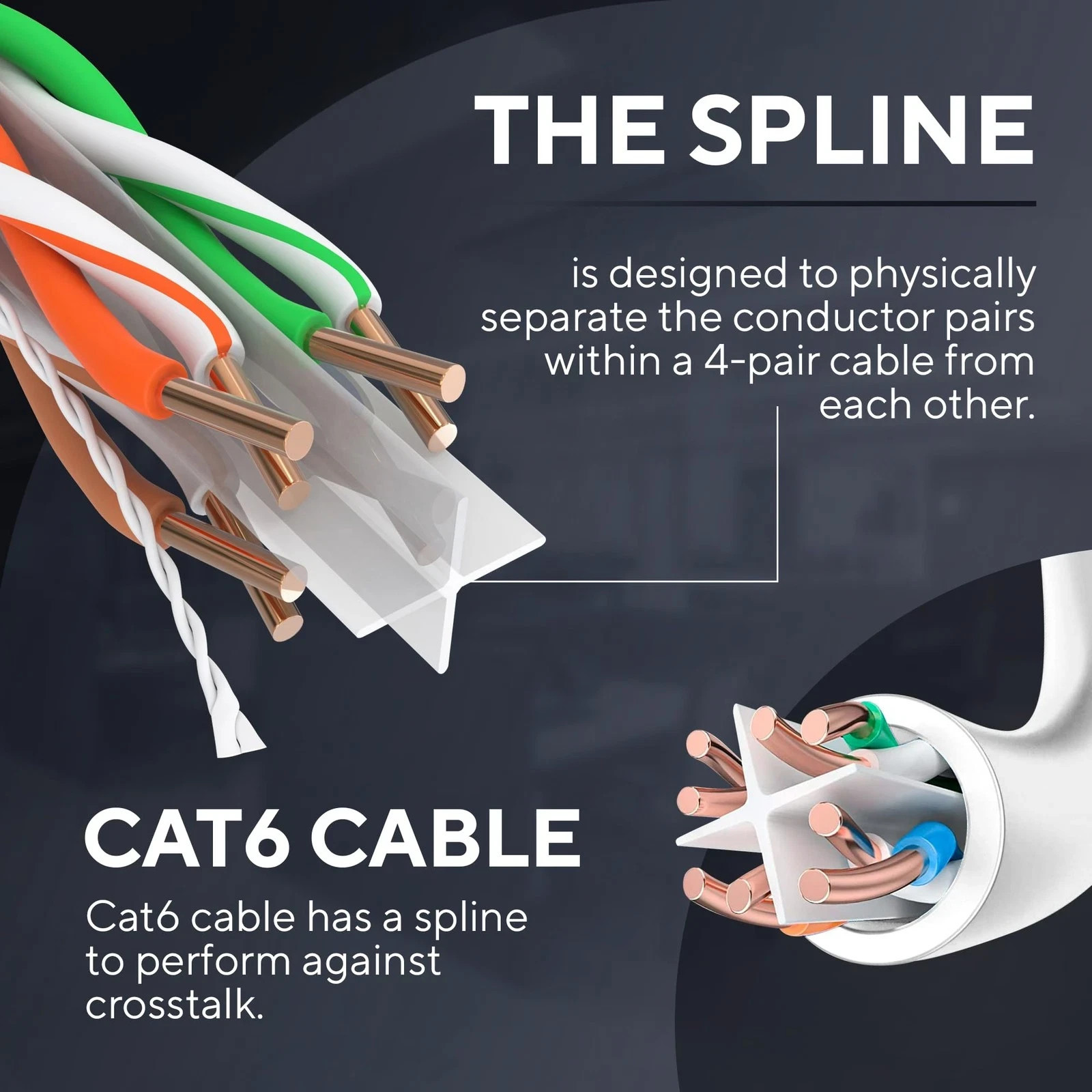 THE SPLINE

is designed to physically separate the conductor pairs within a 4-pair cable from each other.

CAT6 CABLE

Cat6 cable has a spline to perform against crosstalk.