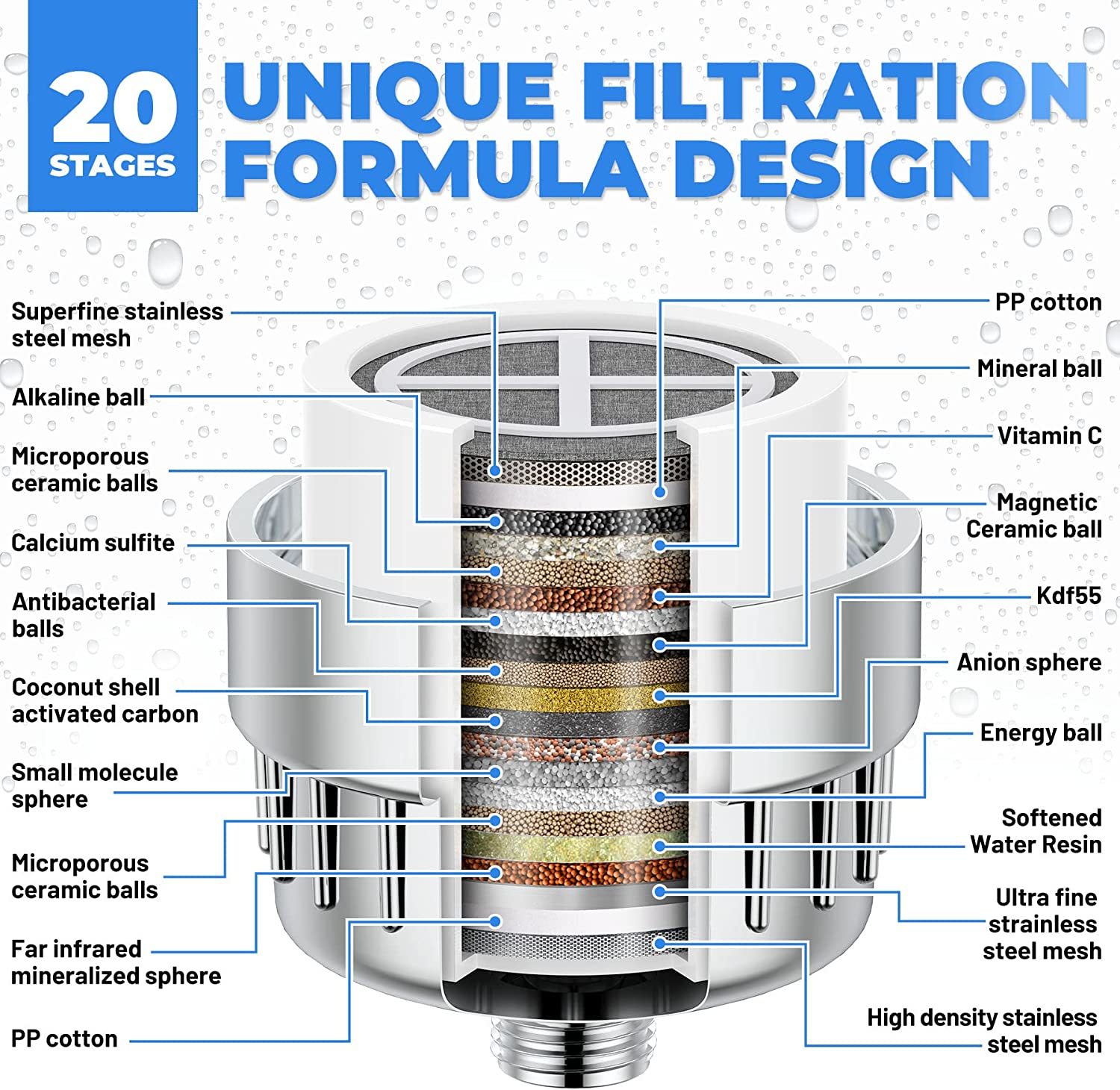 20 STAGES

UNIQUE FILTRATION FORMULA DESIGN

Superfine stainless steel mesh

Alkaline ball

Microporous ceramic balls

Calcium sulfite

Antibacterial balls

Coconut shell activated carbon

Small molecule sphere

Microporous ceramic balls

Far infrared mineralized sphere

PP cotton

PP cotton

Mineral ball

Vitamin C

Magnetic Ceramic ball

Kdf55

Anion sphere

Energy ball

Softened Water Resin

Ultra fine strainless steel mesh

High density stainless steel mesh