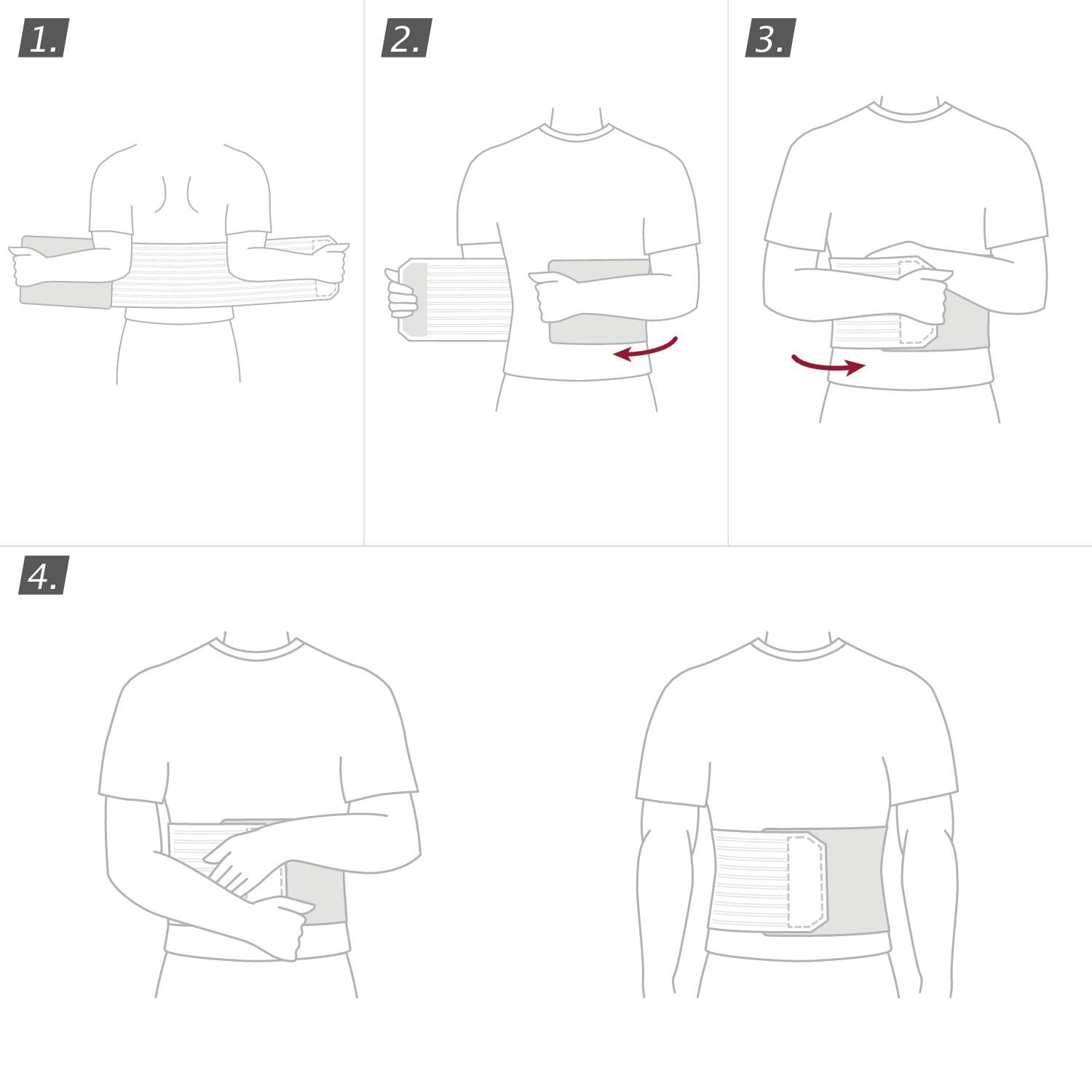 1.

2.

3.

4.