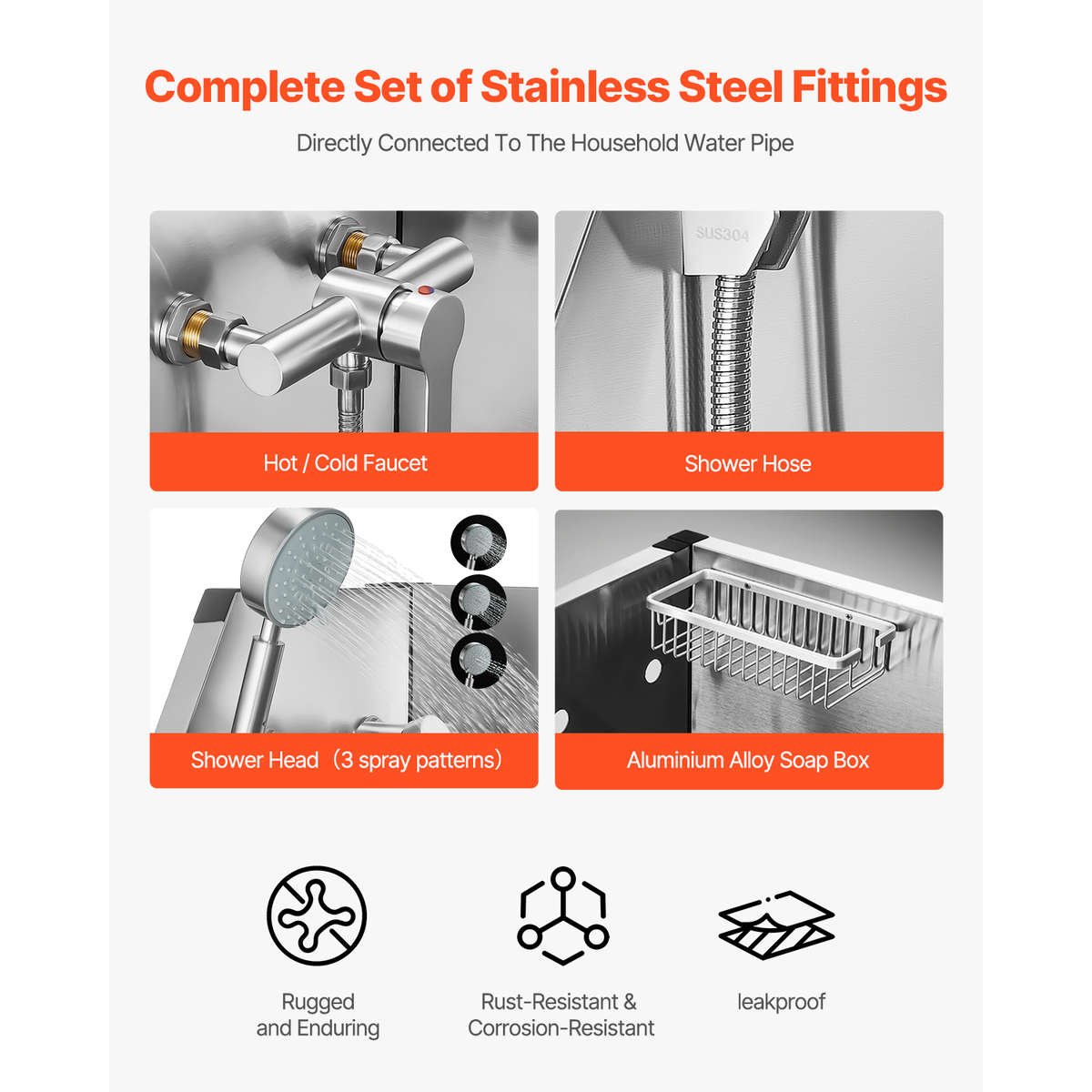 Complete Set of Stainless Steel Fittings

Directly Connected To The Household Water Pipe

Hot / Cold Faucet

SUS304

Shower Hose

Shower Head（3 spray patterns）

Aluminium Alloy Soap Box

Rugged and Enduring

Rust-Resistant & Corrosion-Resistant

leakproof