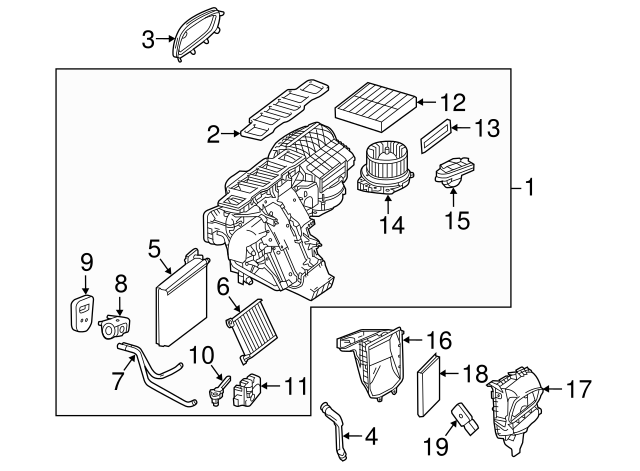 3
2
12
13
1
14
15
5
9
8
6
7
10
11
16
18
17
4
19