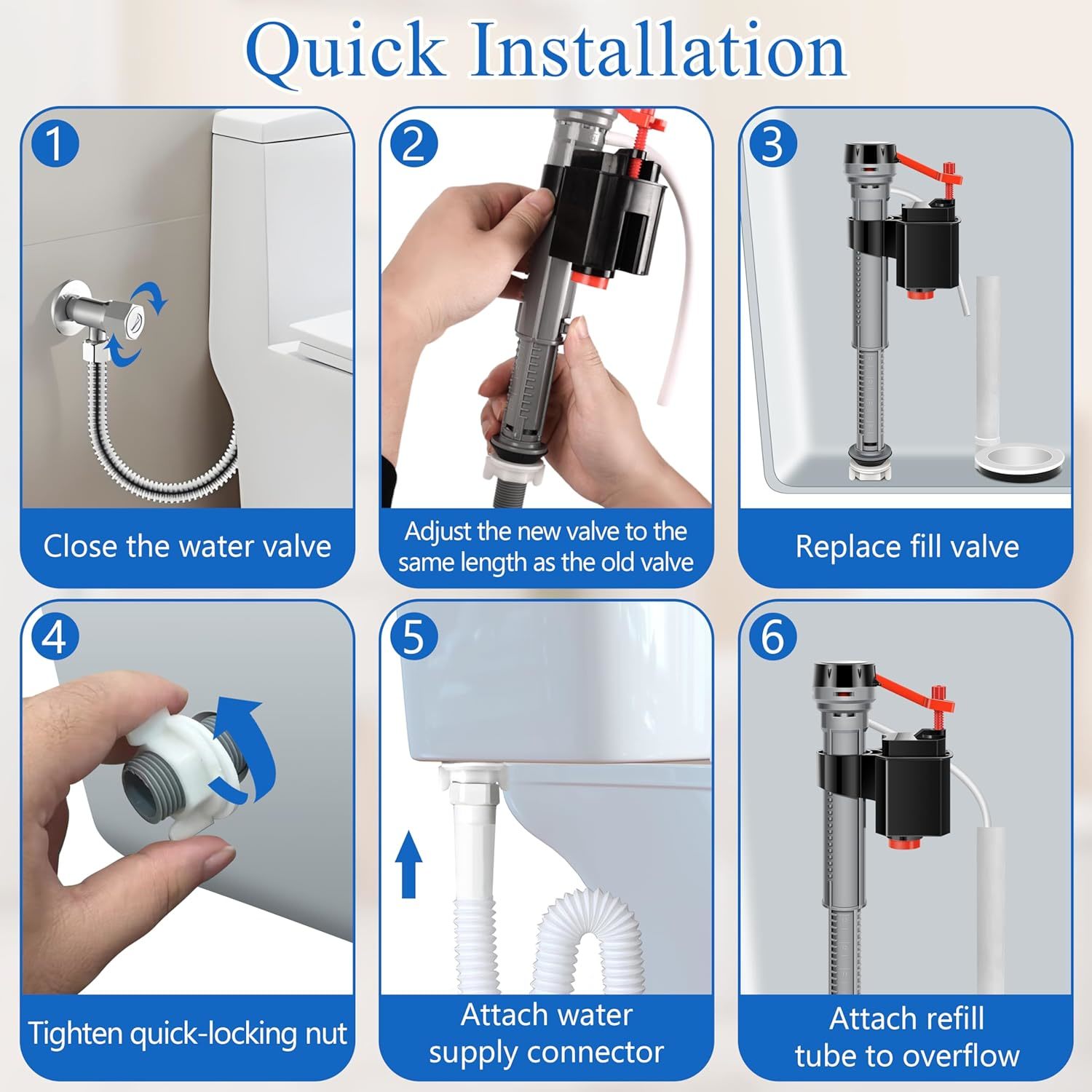 Quick Installation

1

Close the water valve

2

Adjust the new valve to the same length as the old valve

3

Replace fill valve

4

Tighten quick-locking nut

5

Attach water supply connector

6

Attach refill tube to overflow