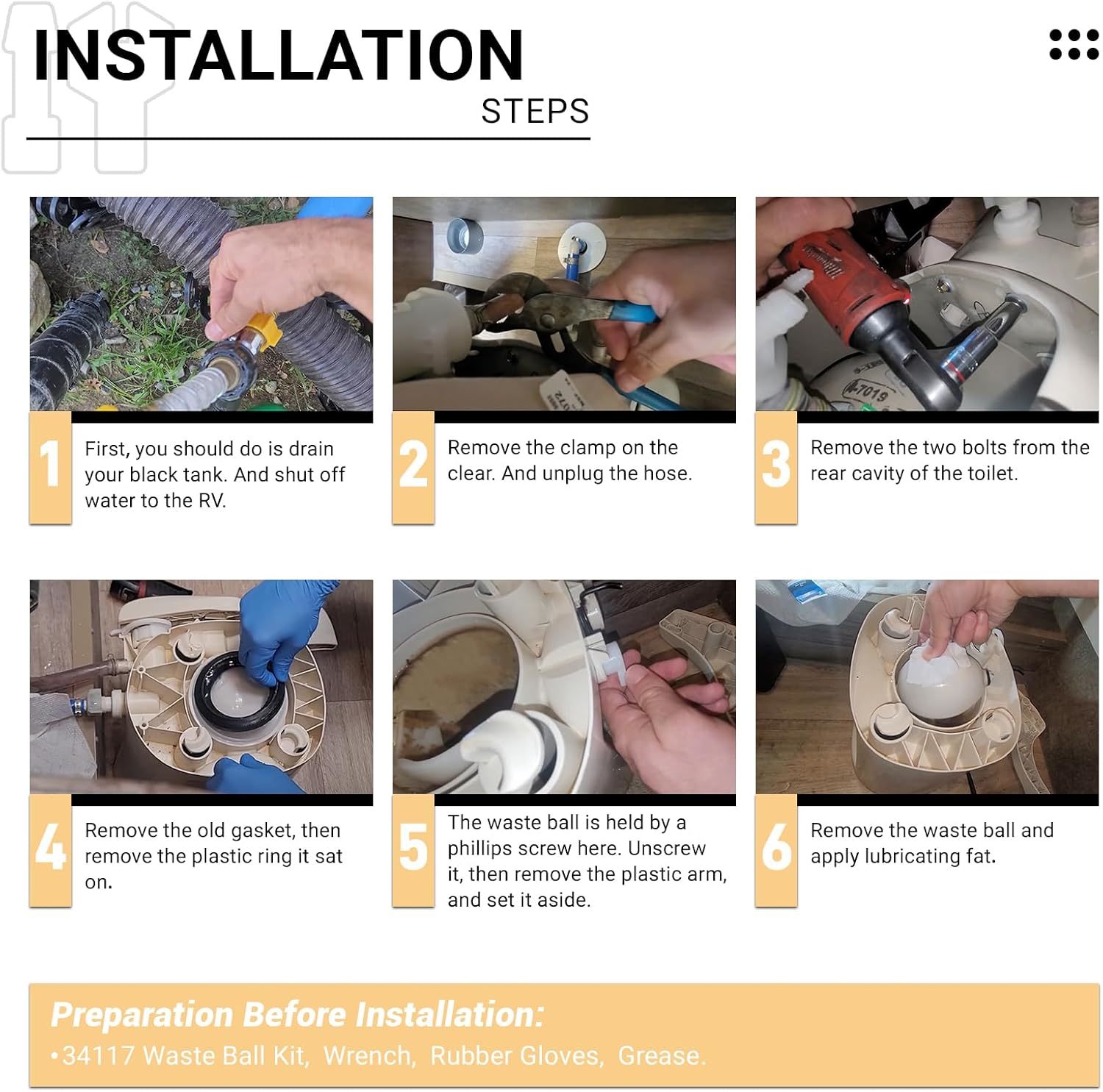 INSTALLATION
STEPS

1 First, you should do is drain your black tank. And shut off water to the RV.

2 Remove the clamp on the clear. And unplug the hose.

3 Remove the two bolts from the rear cavity of the toilet.

4 Remove the old gasket, then remove the plastic ring it sat on.

5 The waste ball is held by a phillips screw here. Unscrew it, then remove the plastic arm, and set it aside.

6 Remove the waste ball and apply lubricating fat.

Preparation Before Installation:
•34117 Waste Ball Kit, Wrench, Rubber Gloves, Grease.