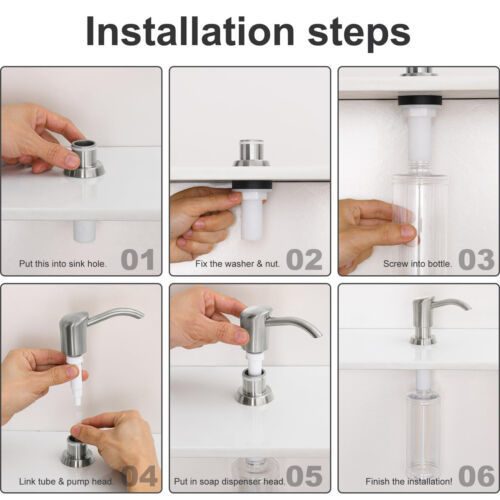 Installation steps

Put this into sink hole. 01

Fix the washer & nut. 02

Screw into bottle. 03

Link tube & pump head. 04

Put in soap dispenser head. 05

Finish the installation! 06