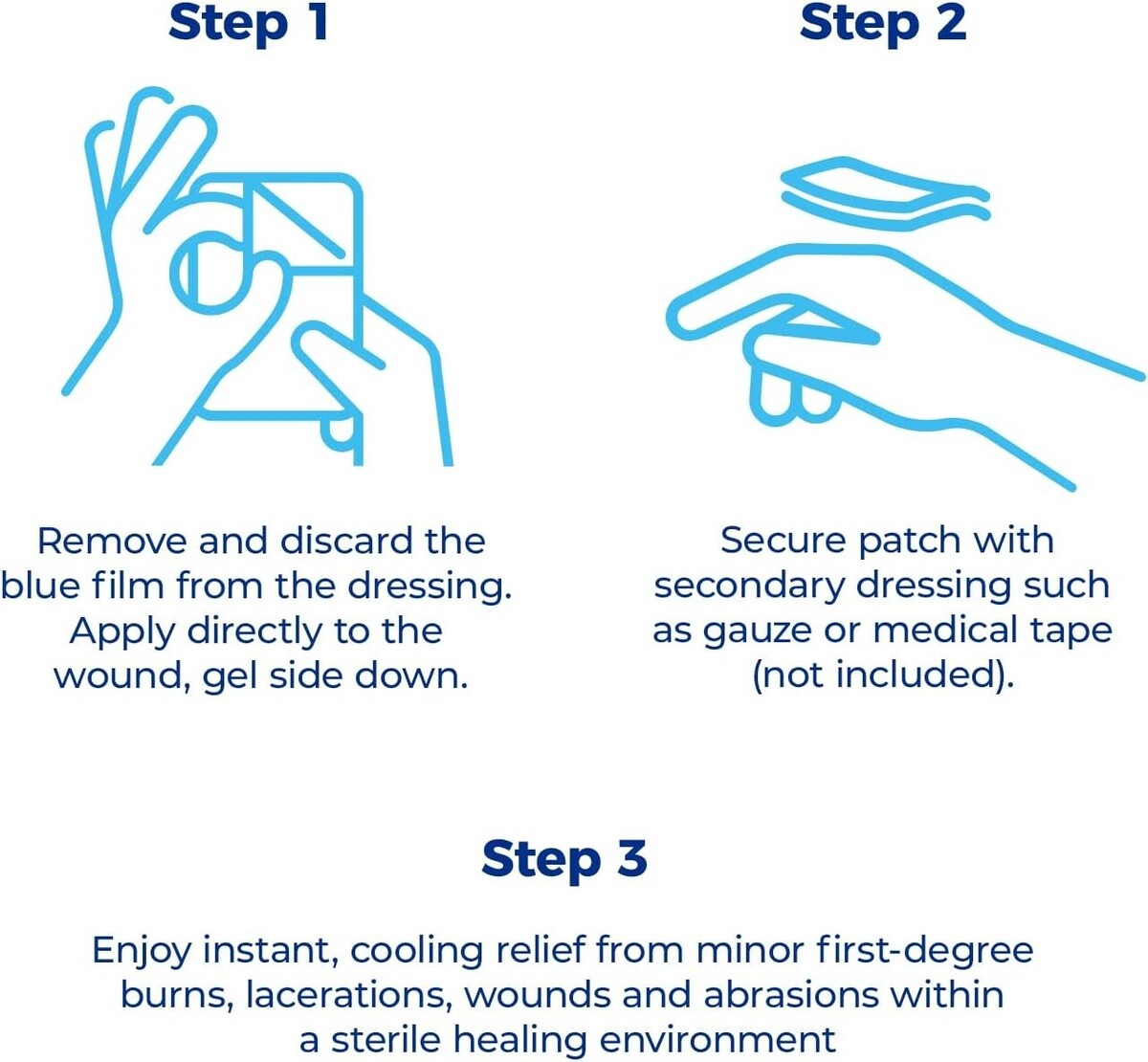 Step 1

Remove and discard the blue film from the dressing. Apply directly to the wound, gel side down.

Step 2

Secure patch with secondary dressing such as gauze or medical tape (not included).

Step 3

Enjoy instant, cooling relief from minor first-degree burns, lacerations, wounds and abrasions within a sterile healing environment