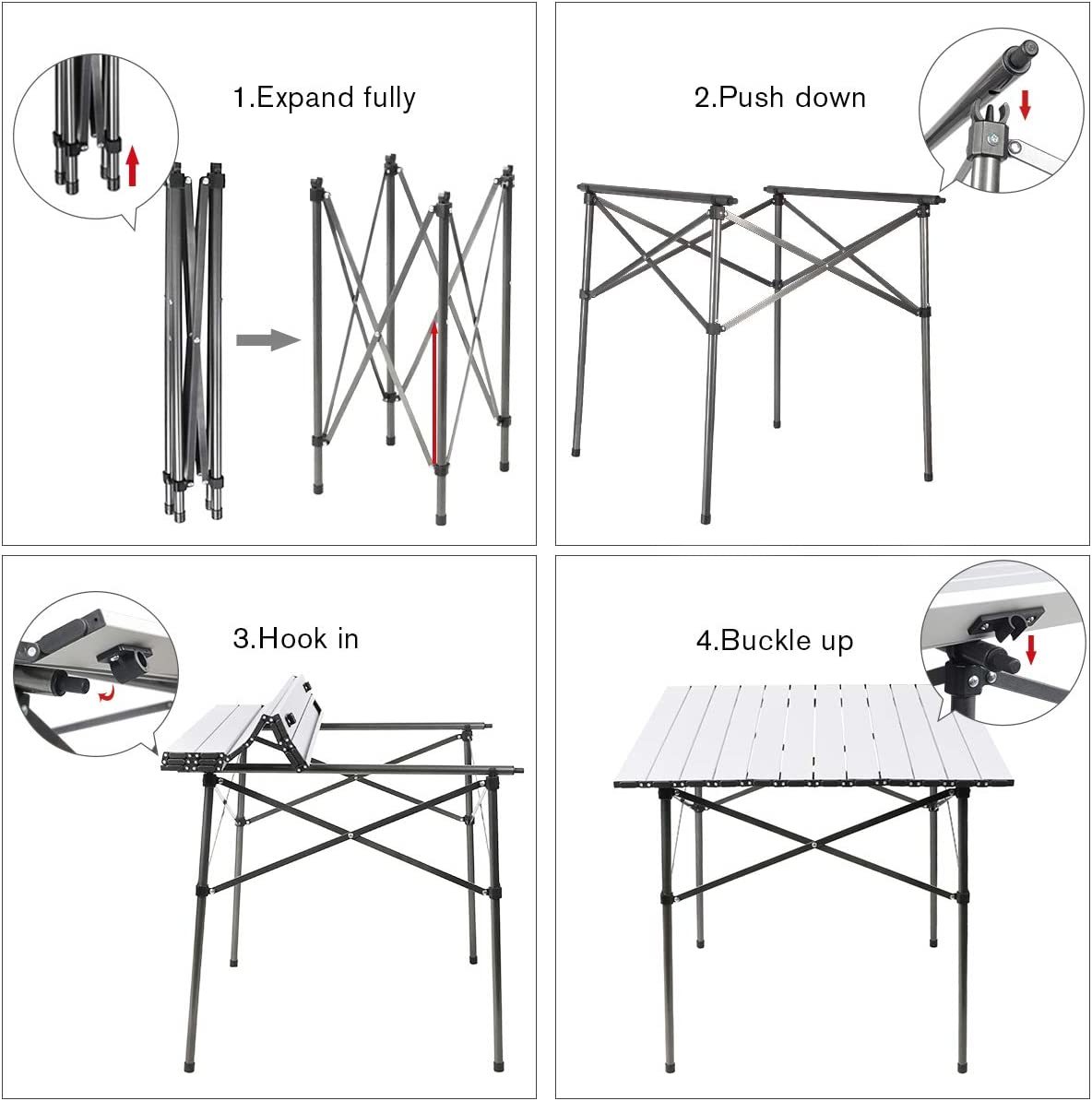 1.Expand fully

2.Push down

3.Hook in

4.Buckle up