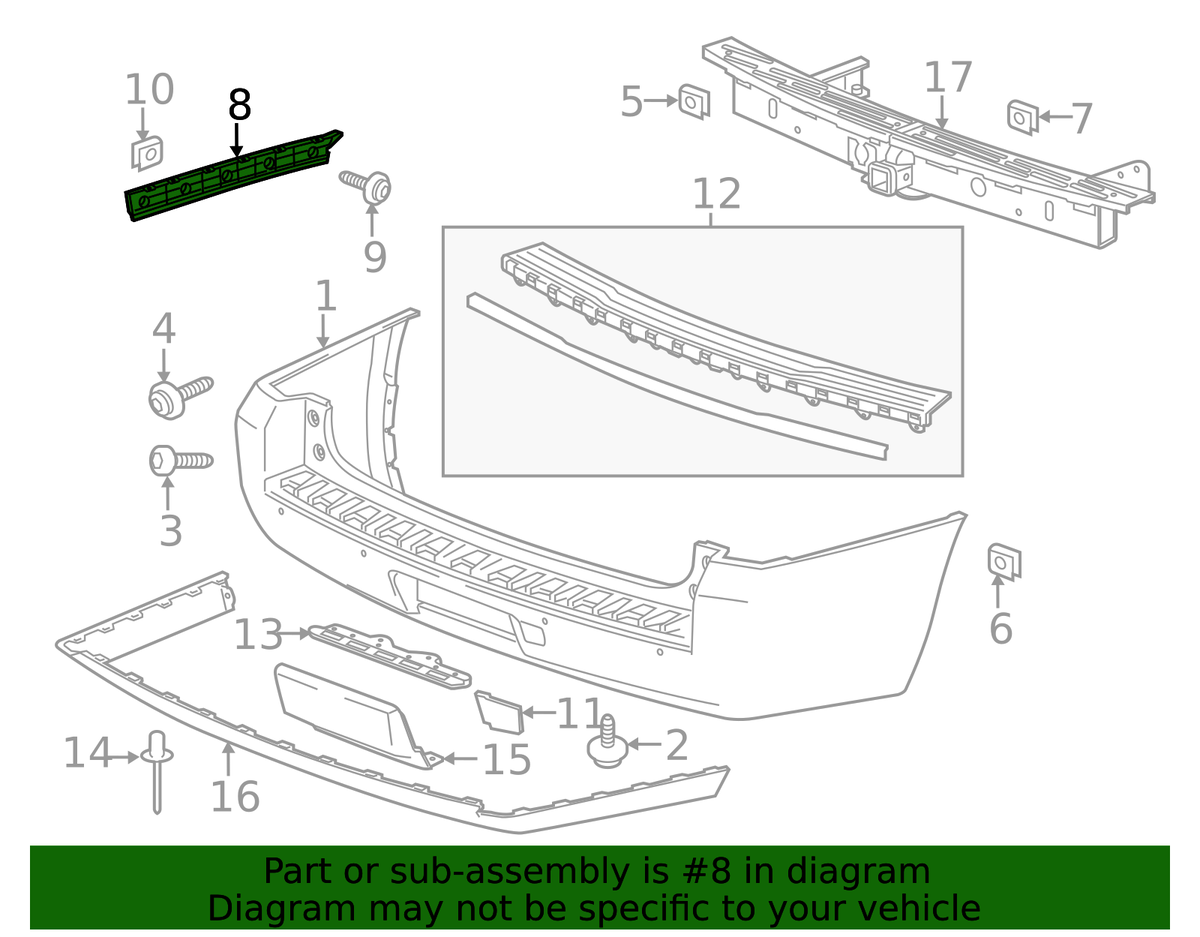 10
8
5
17
7
9
12
1
4
3
6
13
11
2
14
15
16
Part or sub-assembly is #8 in diagram
Diagram may not be specific to your vehicle