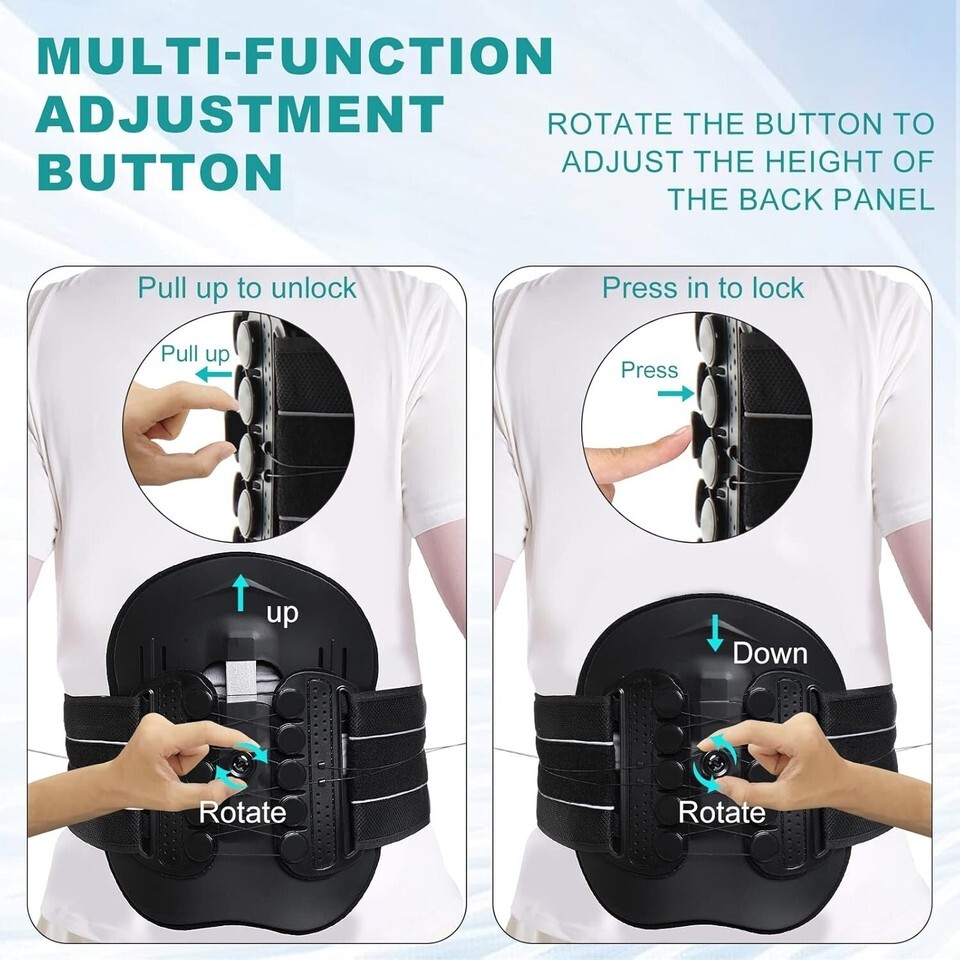 MULTI-FUNCTION ADJUSTMENT BUTTON

ROTATE THE BUTTON TO ADJUST THE HEIGHT OF THE BACK PANEL

Pull up to unlock

Pull up

up

Rotate

Press in to lock

Press

Down

Rotate