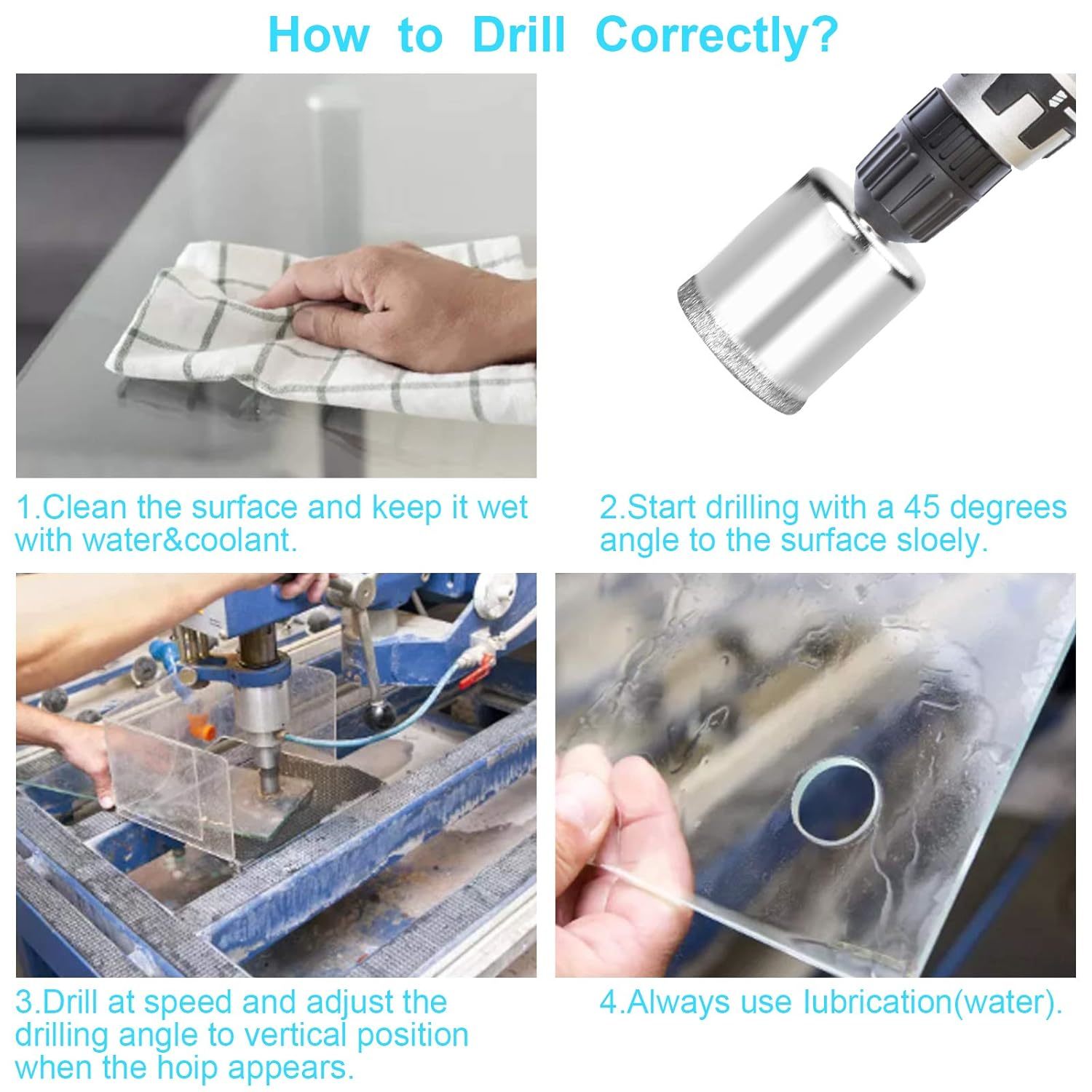 How to Drill Correctly?

1.Clean the surface and keep it wet with water&coolant.

2.Start drilling with a 45 degrees angle to the surface sloely.

3.Drill at speed and adjust the drilling angle to vertical position when the hoip appears.

4.Always use lubrication(water).