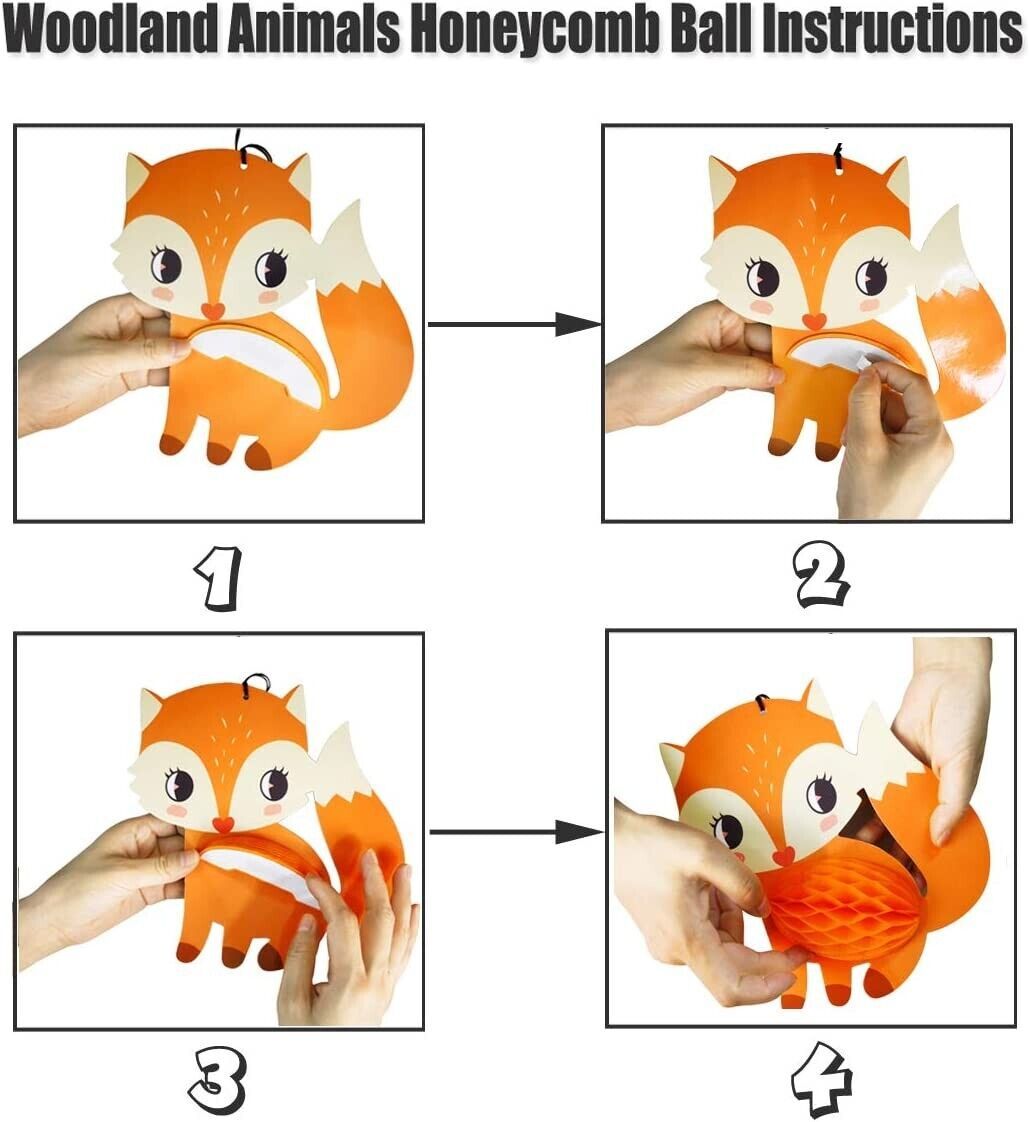 Woodland Animals Honeycomb Ball Instructions

1

2

3

4