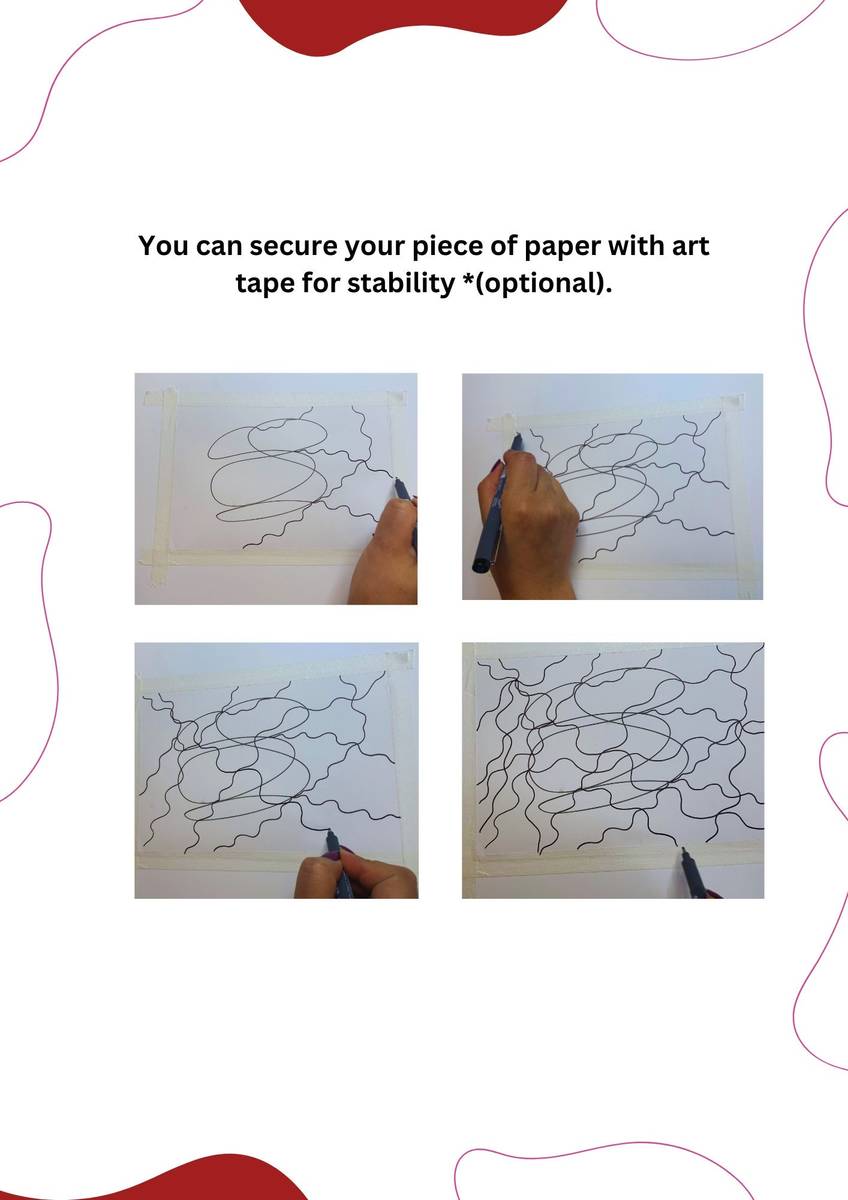 You can secure your piece of paper with art tape for stability *(optional).