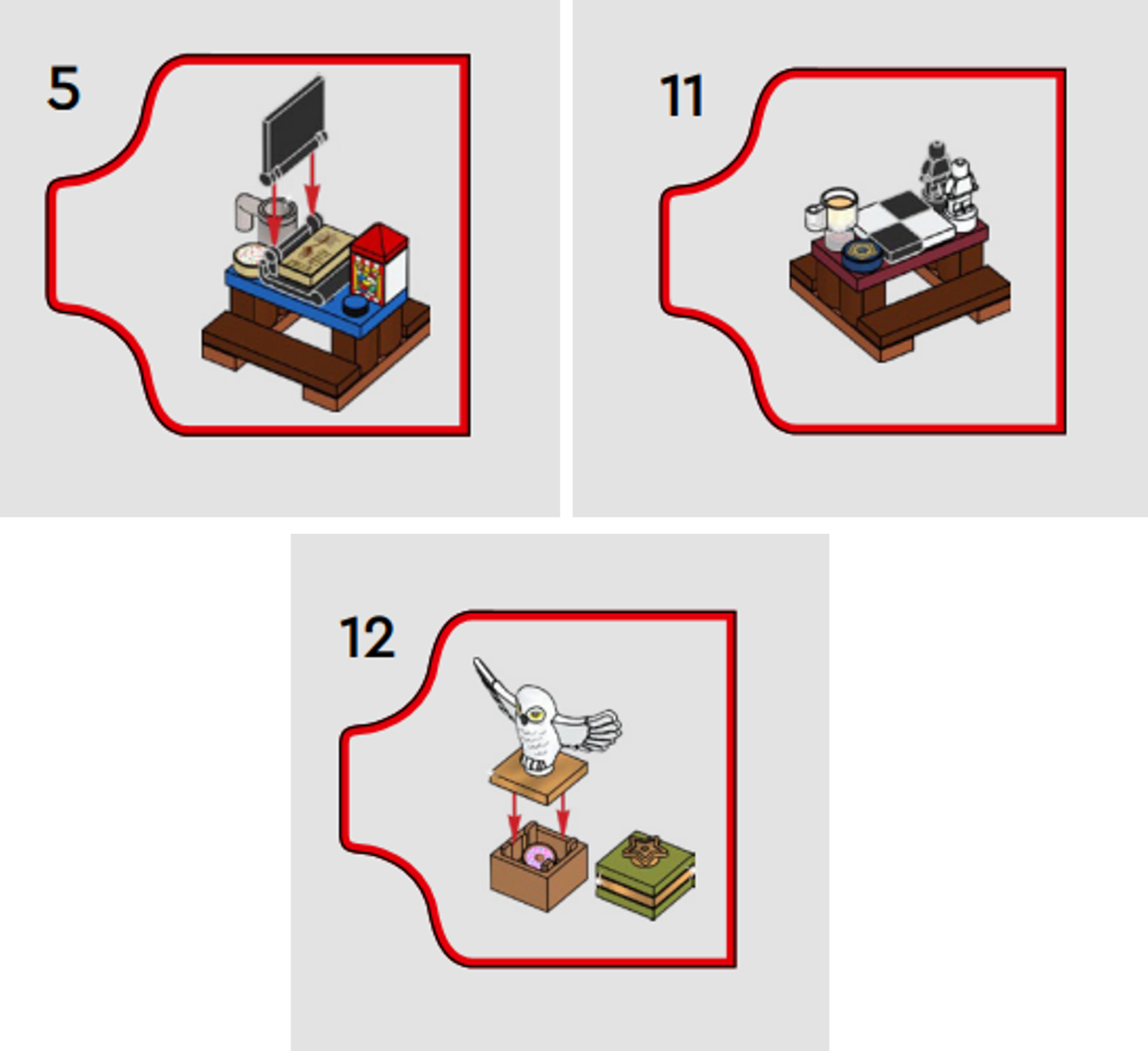 5

11

12