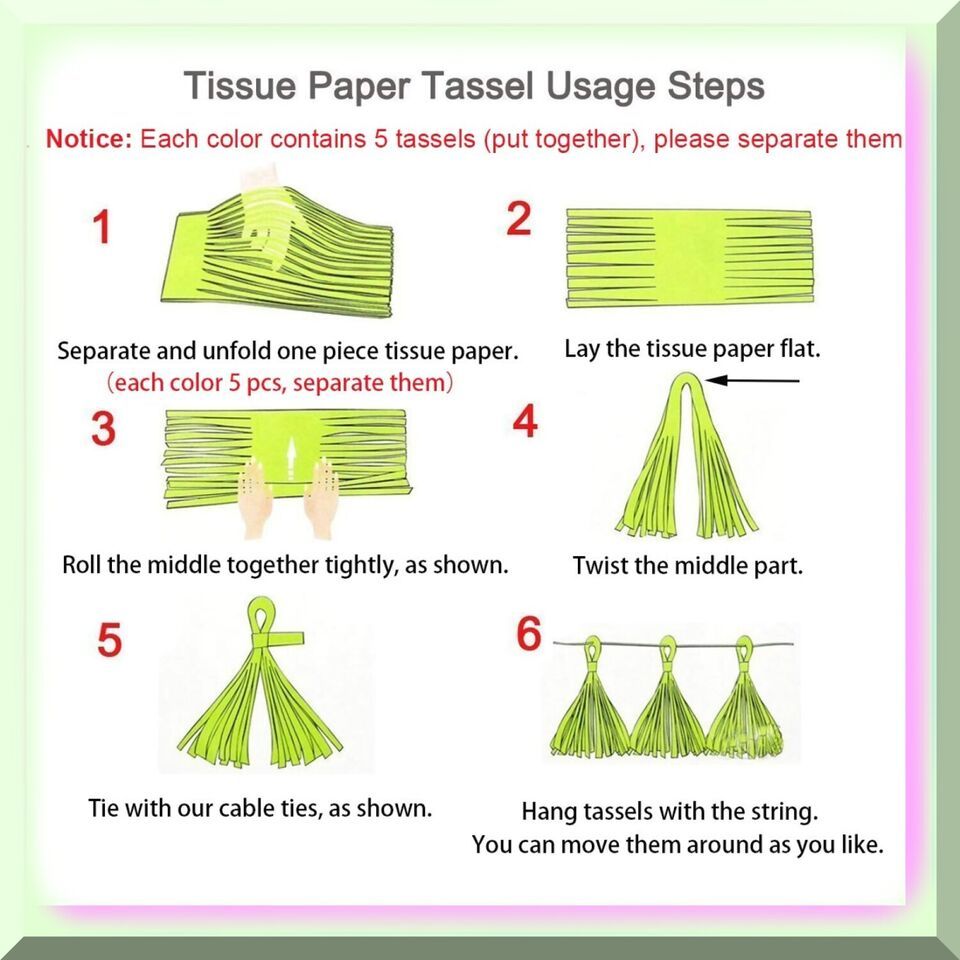 Tissue Paper Tassel Usage Steps

Notice: Each color contains 5 tassels (put together), please separate them

1

Separate and unfold one piece tissue paper.
(each color 5 pcs, separate them)

2

Lay the tissue paper flat.

3

Roll the middle together tightly, as shown.

4

Twist the middle part.

5

Tie with our cable ties, as shown.

6

Hang tassels with the string.
You can move them around as you like.