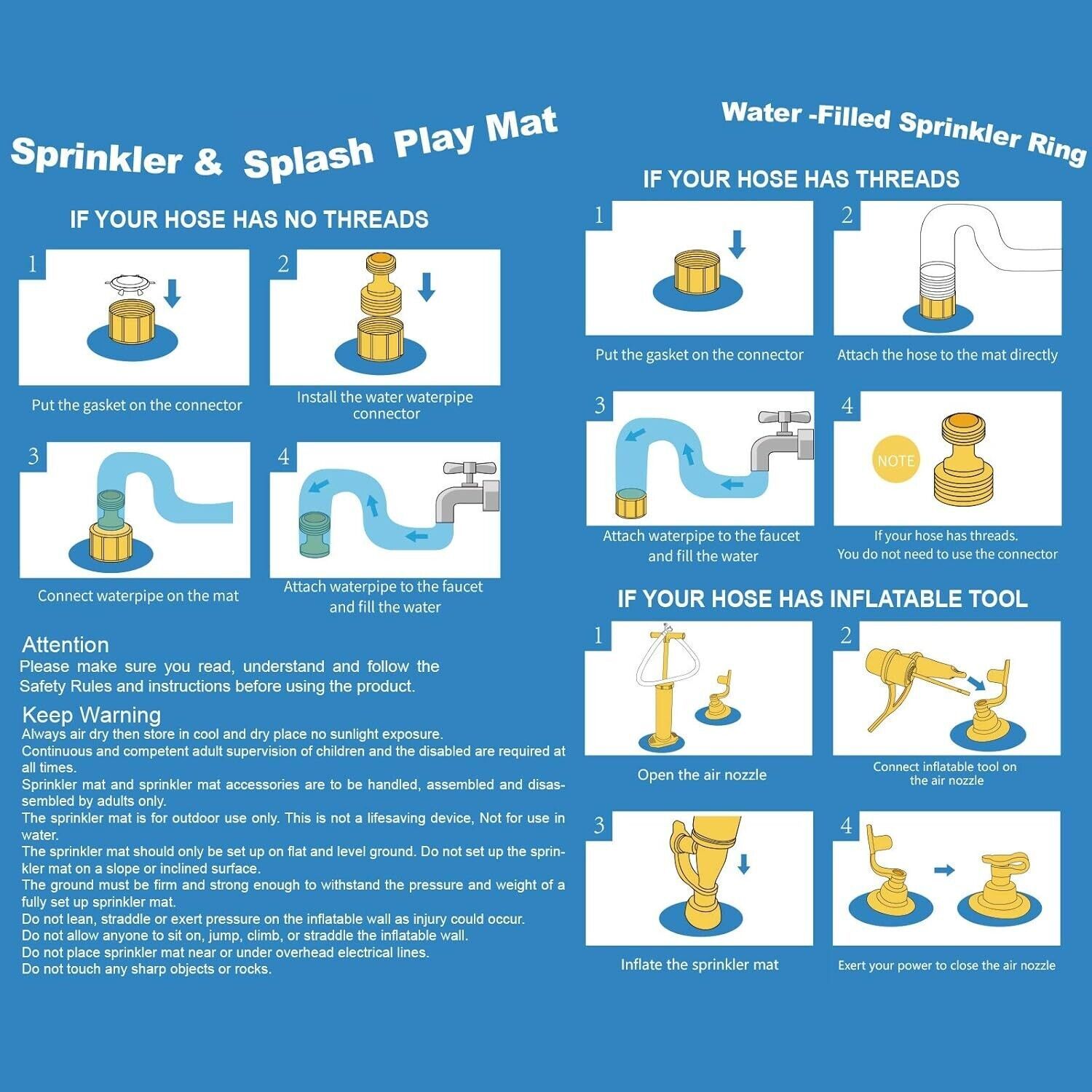 Sprinkler & Splash Play Mat

IF YOUR HOSE HAS NO THREADS

1
Put the gasket on the connector

2
Install the water waterpipe connector

3
Connect waterpipe on the mat

4
Attach waterpipe to the faucet and fill the water

Attention
Please make sure you read, understand and follow the Safety Rules and instructions before using the product.

Keep Warning
Always air dry then store in cool and dry place no sunlight exposure.
Continuous and competent adult supervision of children and the disabled are required at all times.
Sprinkler mat and sprinkler mat accessories are to be handled, assembled and disassembled by adults only.
The sprinkler mat is for outdoor use only. This is not a lifesaving device, Not for use in water.
The sprinkler mat should only be set up on flat and level ground. Do not set up the sprinkler mat on a slope or inclined surface.
The ground must be firm and strong enough to withstand the pressure and weight of a fully set up sprinkler mat.
Do not lean, straddle or exert pressure on the inflatable wall as injury could occur.
Do not allow anyone to sit on, jump, climb, or straddle the inflatable wall.
Do not place sprinkler mat near or under overhead electrical lines.
Do not touch any sharp objects or rocks.

Water -Filled Sprinkler Ring

IF YOUR HOSE HAS THREADS

1
Put the gasket on the connector

2
Attach the hose to the mat directly

3
Attach waterpipe to the faucet and fill the water

4
NOTE
If your hose has threads. You do not need to use the connector

IF YOUR HOSE HAS INFLATABLE TOOL

1
Open the air nozzle

2
Connect inflatable tool on the air nozzle

3
Inflate the sprinkler mat

4
Exert your power to close the air nozzle