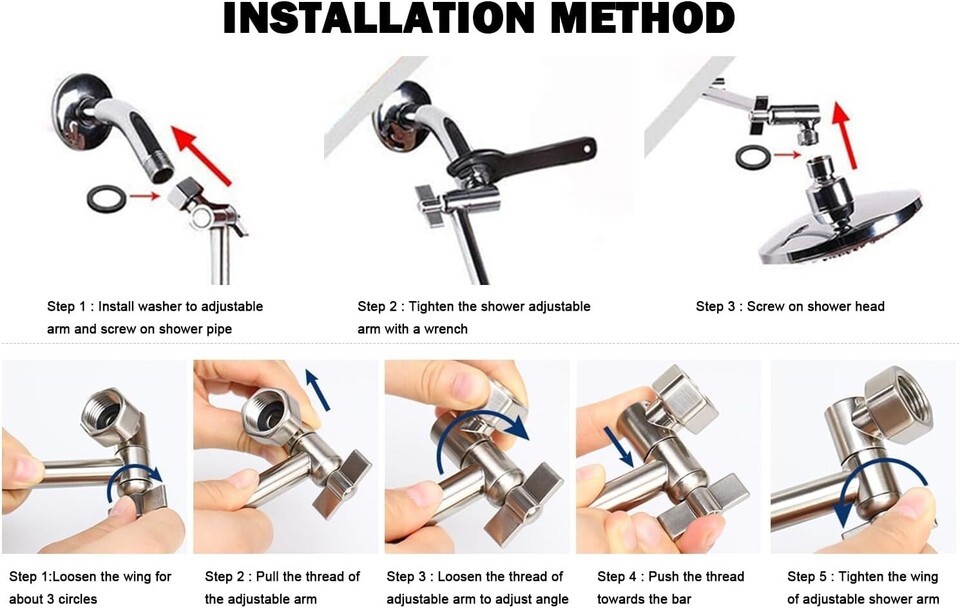 INSTALLATION METHOD

Step 1 : Install washer to adjustable arm and screw on shower pipe

Step 2 : Tighten the shower adjustable arm with a wrench

Step 3 : Screw on shower head

Step 1:Loosen the wing for about 3 circles

Step 2 : Pull the thread of the adjustable arm

Step 3 : Loosen the thread of adjustable arm to adjust angle

Step 4 : Push the thread towards the bar

Step 5 : Tighten the wing of adjustable shower arm