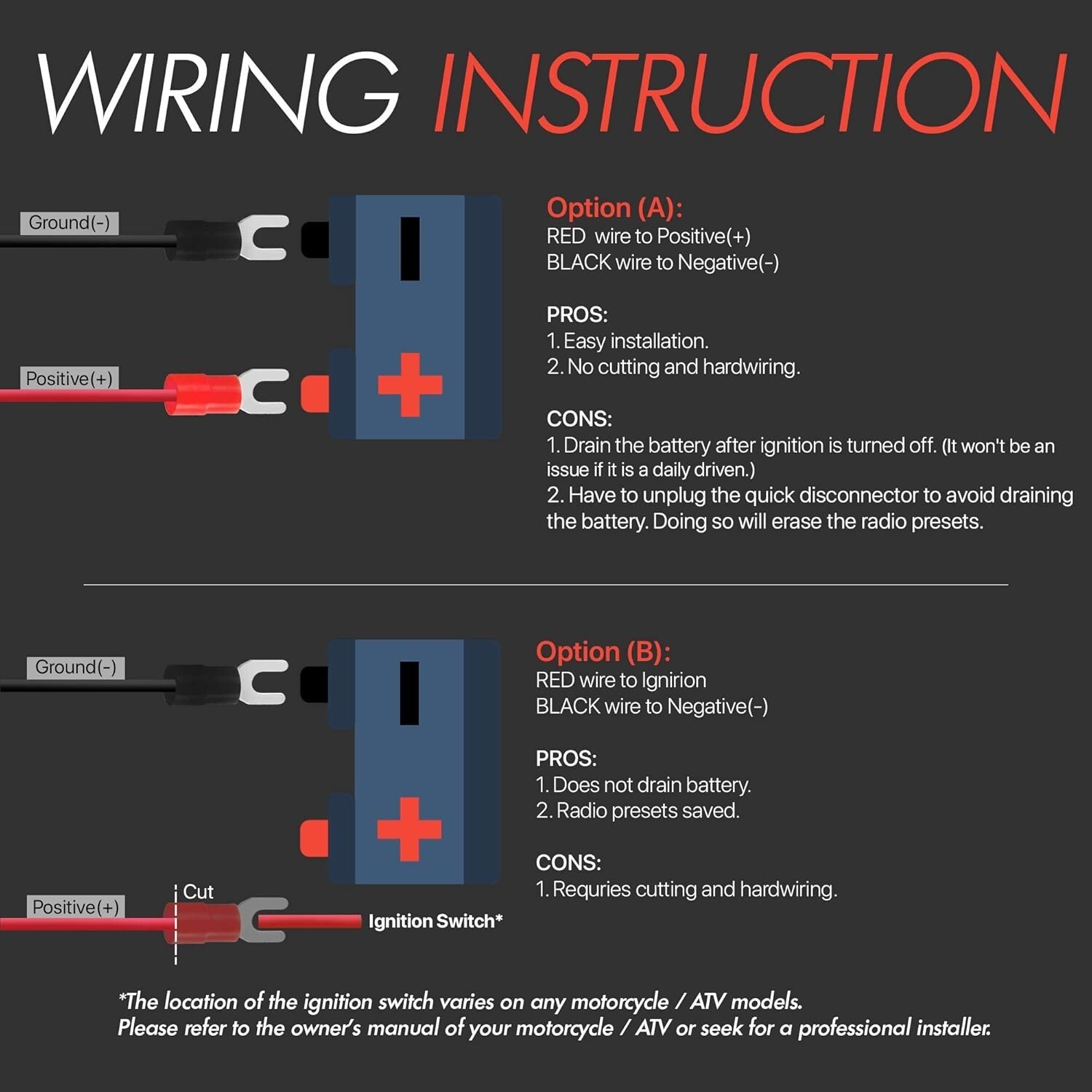 WIRING INSTRUCTION

Ground(-)

Positive(+)

Option (A):
RED wire to Positive(+)
BLACK wire to Negative(-)

PROS:
1. Easy installation.
2. No cutting and hardwiring.

CONS:
1. Drain the battery after ignition is turned off. (It won't be an issue if it is a daily driven.)
2. Have to unplug the quick disconnector to avoid draining the battery. Doing so will erase the radio presets.

Ground(-)

Positive(+)

Cut

Ignition Switch*

Option (B):
RED wire to Ignirion
BLACK wire to Negative(-)

PROS:
1. Does not drain battery.
2. Radio presets saved.

CONS:
1. Requries cutting and hardwiring.

*The location of the ignition switch varies on any motorcycle / ATV models.
Please refer to the owner's manual of your motorcycle / ATV or seek for a professional installer.