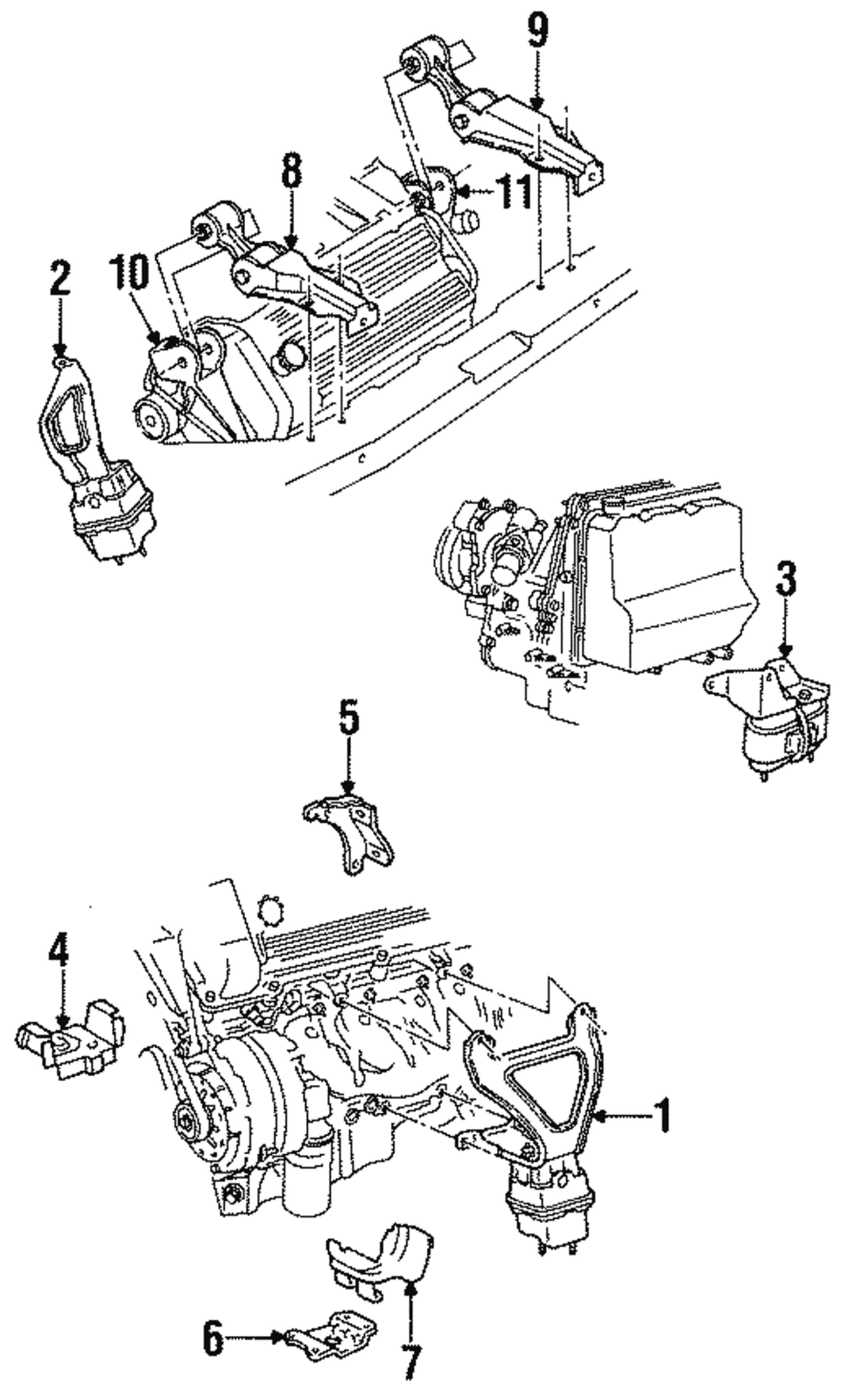 9
8
11
2
10
3
5
4
1
6
7