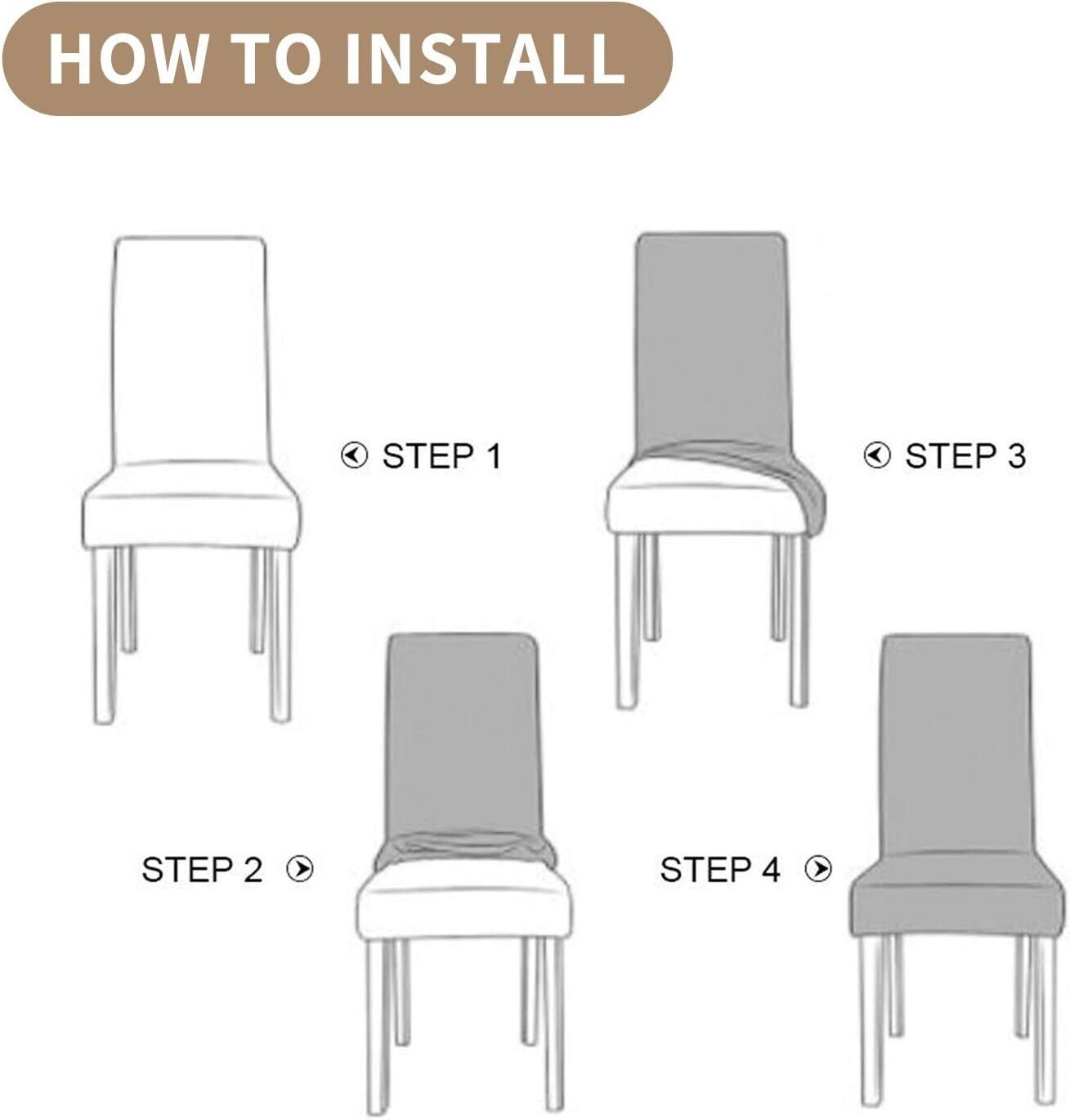 HOW TO INSTALL

STEP 1

STEP 3

STEP 2

STEP 4