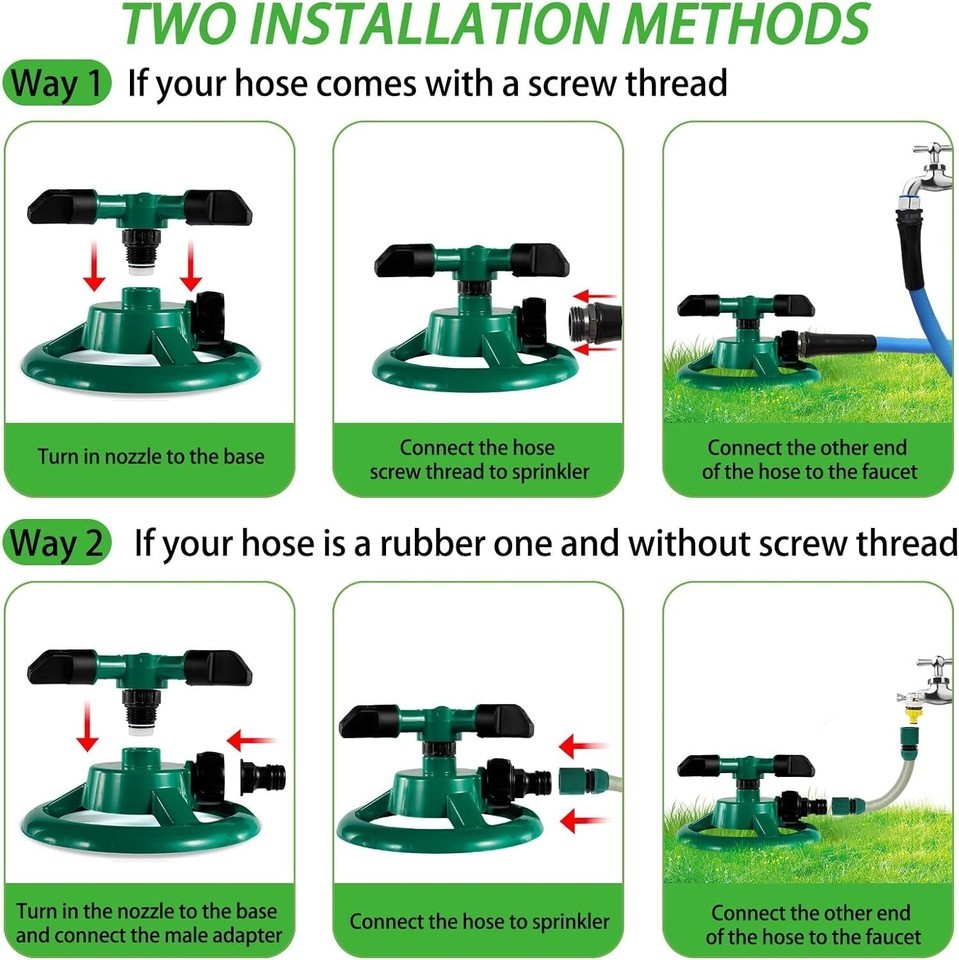 TWO INSTALLATION METHODS

Way 1 If your hose comes with a screw thread

Turn in nozzle to the base

Connect the hose screw thread to sprinkler

Connect the other end of the hose to the faucet

Way 2 If your hose is a rubber one and without screw thread

Turn in the nozzle to the base and connect the male adapter

Connect the hose to sprinkler

Connect the other end of the hose to the faucet