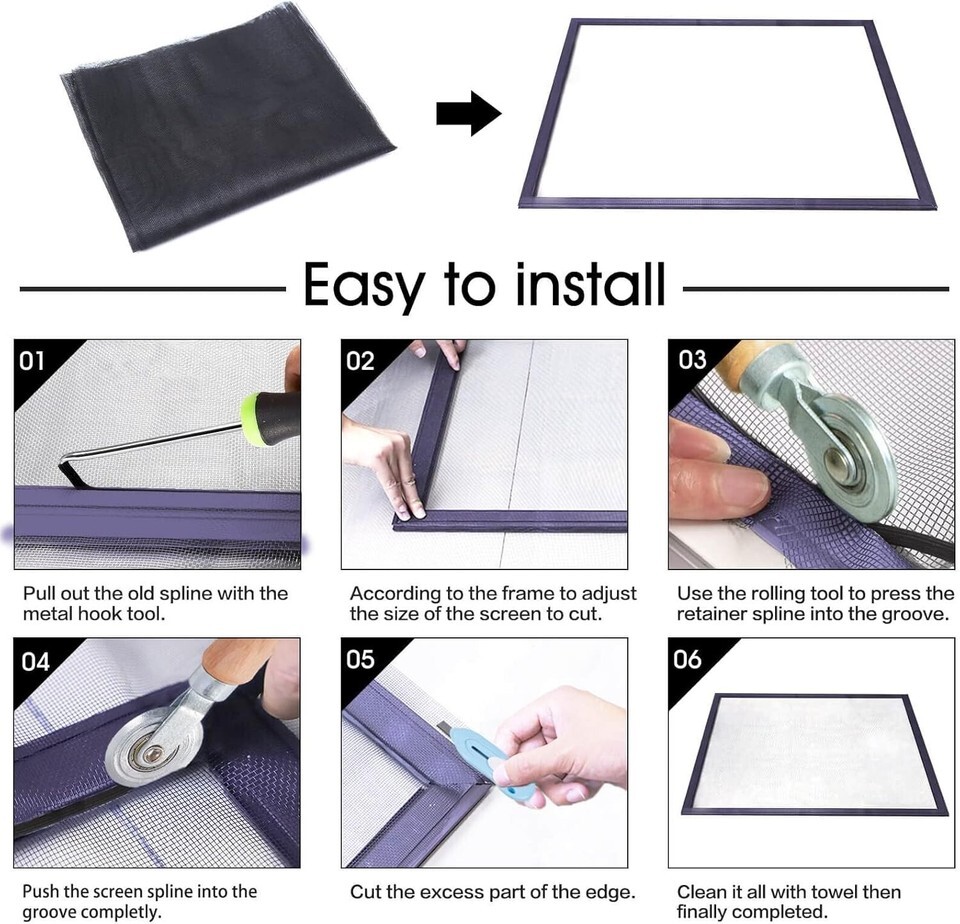 Easy to install

01

Pull out the old spline with the metal hook tool.

02

According to the frame to adjust the size of the screen to cut.

03

Use the rolling tool to press the retainer spline into the groove.

04

Push the screen spline into the groove completly.

05

Cut the excess part of the edge.

06

Clean it all with towel then finally completed.