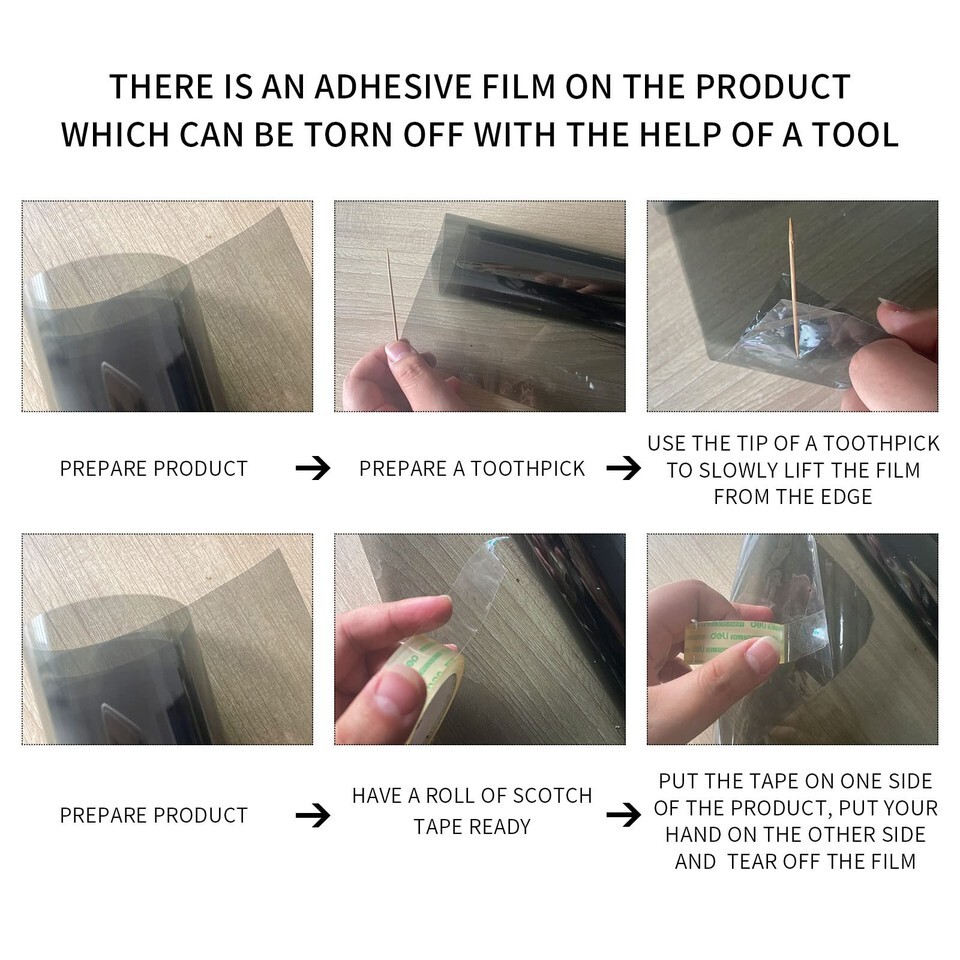 THERE IS AN ADHESIVE FILM ON THE PRODUCT WHICH CAN BE TORN OFF WITH THE HELP OF A TOOL

PREPARE PRODUCT → PREPARE A TOOTHPICK → USE THE TIP OF A TOOTHPICK TO SLOWLY LIFT THE FILM FROM THE EDGE

deli

PREPARE PRODUCT → HAVE A ROLL OF SCOTCH TAPE READY → PUT THE TAPE ON ONE SIDE OF THE PRODUCT, PUT YOUR HAND ON THE OTHER SIDE AND TEAR OFF THE FILM