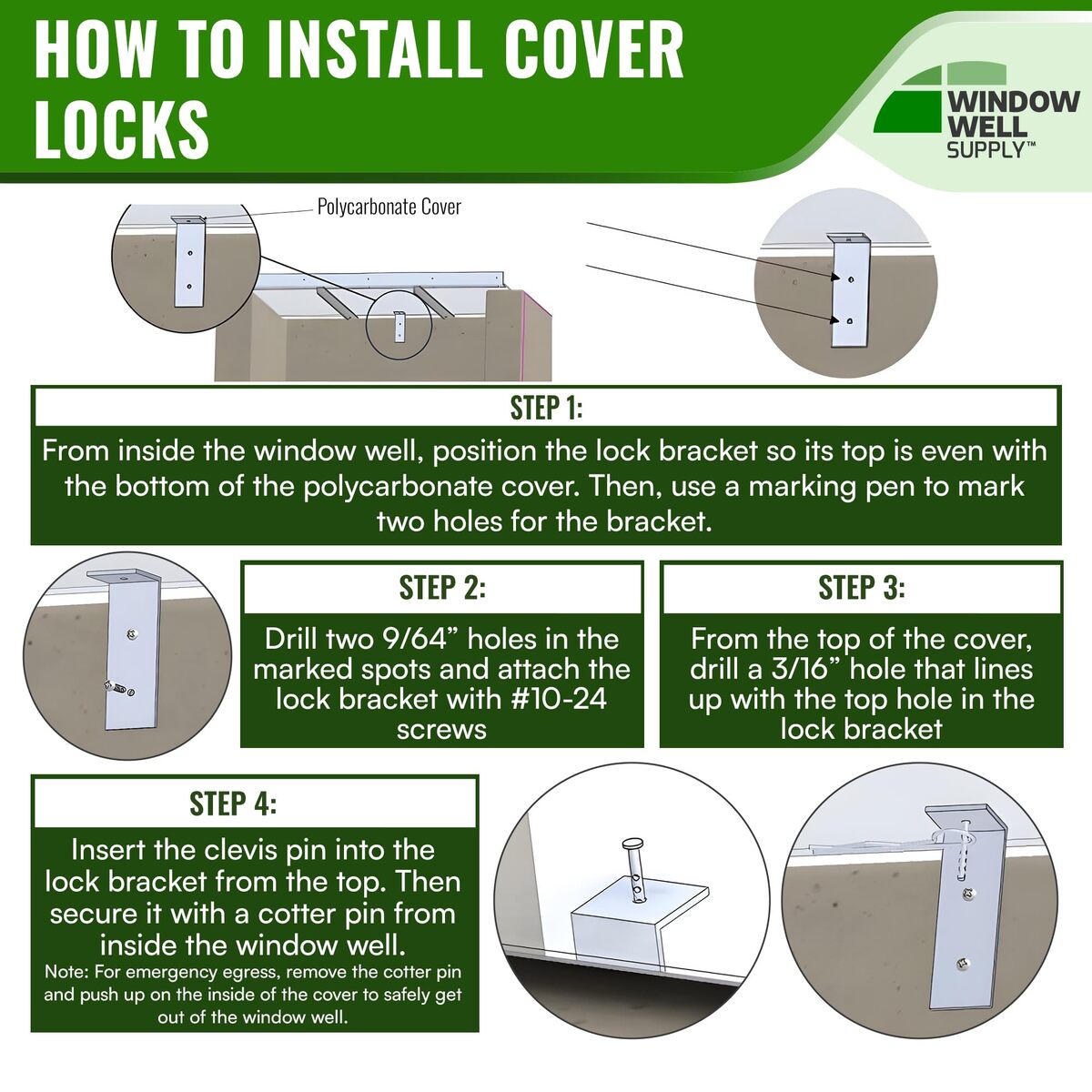 HOW TO INSTALL COVER LOCKS

WINDOW WELL SUPPLY™

Polycarbonate Cover

STEP 1:
From inside the window well, position the lock bracket so its top is even with the bottom of the polycarbonate cover. Then, use a marking pen to mark two holes for the bracket.

STEP 2:
Drill two 9/64” holes in the marked spots and attach the lock bracket with #10-24 screws

STEP 3:
From the top of the cover, drill a 3/16” hole that lines up with the top hole in the lock bracket

STEP 4:
Insert the clevis pin into the lock bracket from the top. Then secure it with a cotter pin from inside the window well.
Note: For emergency egress, remove the cotter pin and push up on the inside of the cover to safely get out of the window well.