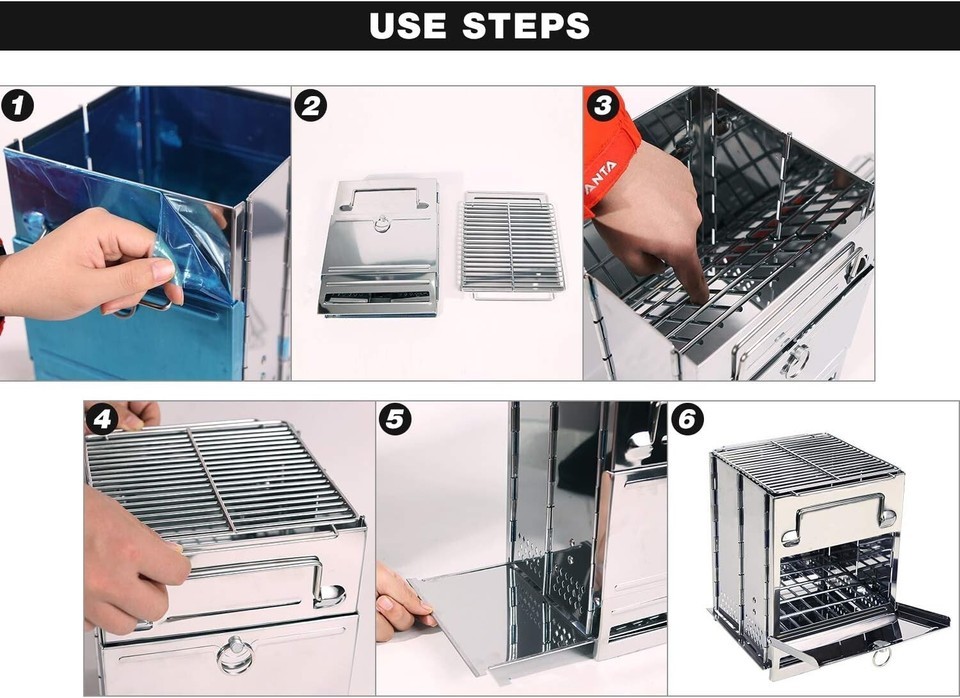 USE STEPS

1

2

3

ANTA

4

5

6