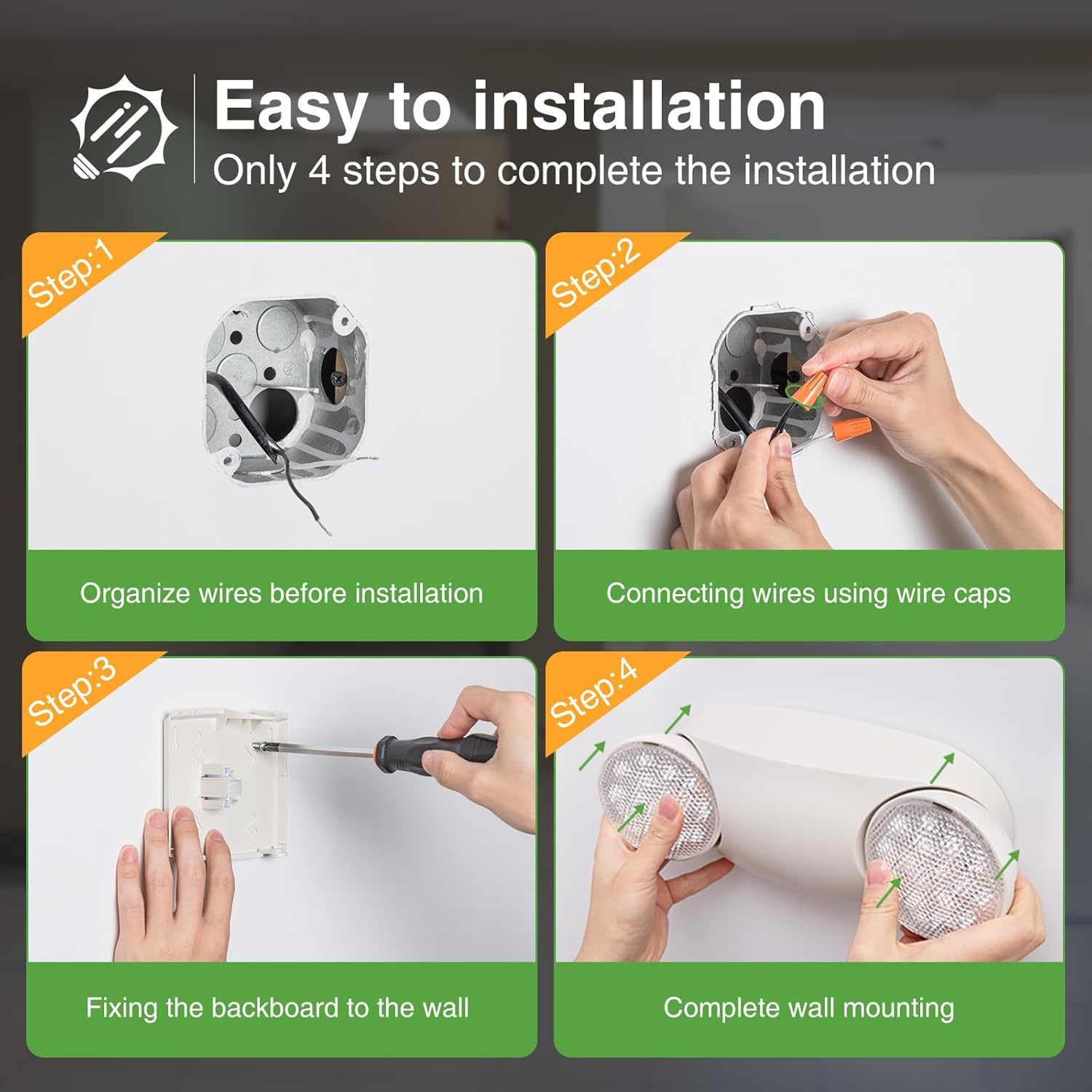 Easy to installation
Only 4 steps to complete the installation

Step:1
Organize wires before installation

Step:2
Connecting wires using wire caps

Step:3
Fixing the backboard to the wall

Step:4
Complete wall mounting