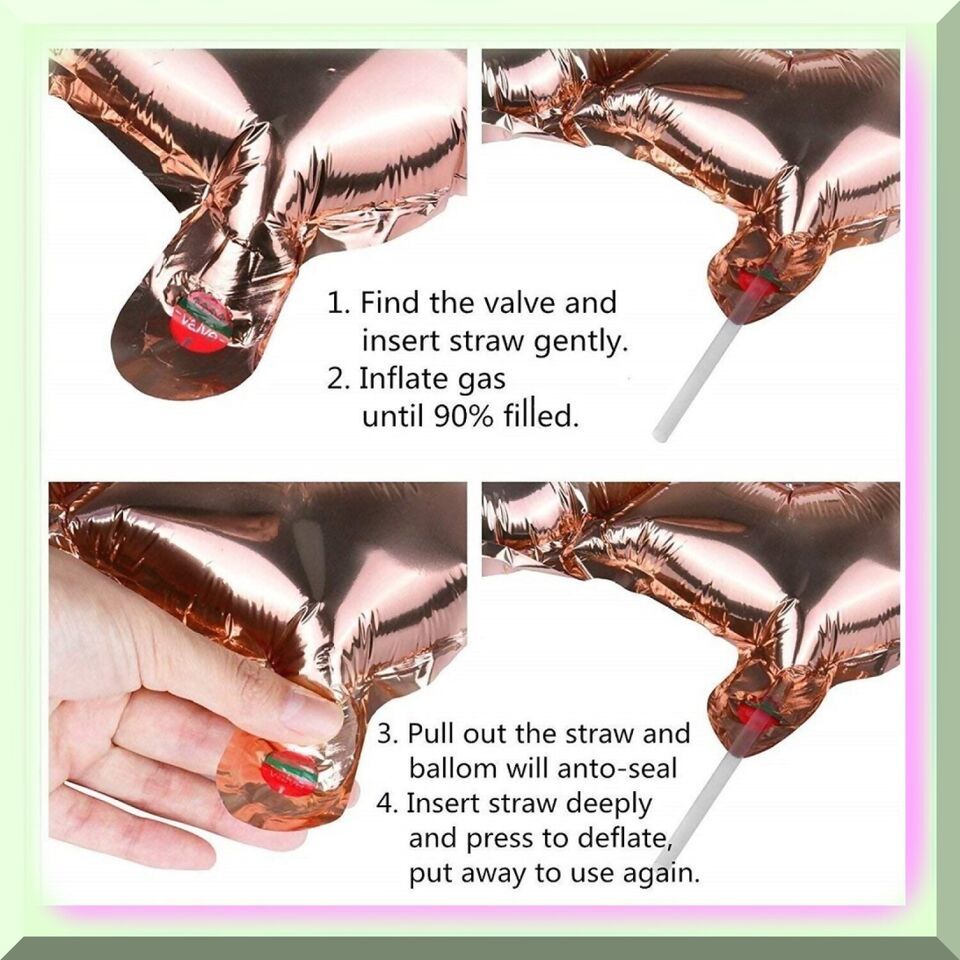 VALVE

1. Find the valve and insert straw gently.
2. Inflate gas until 90% filled.

3. Pull out the straw and ballom will anto-seal
4. Insert straw deeply and press to deflate, put away to use again.