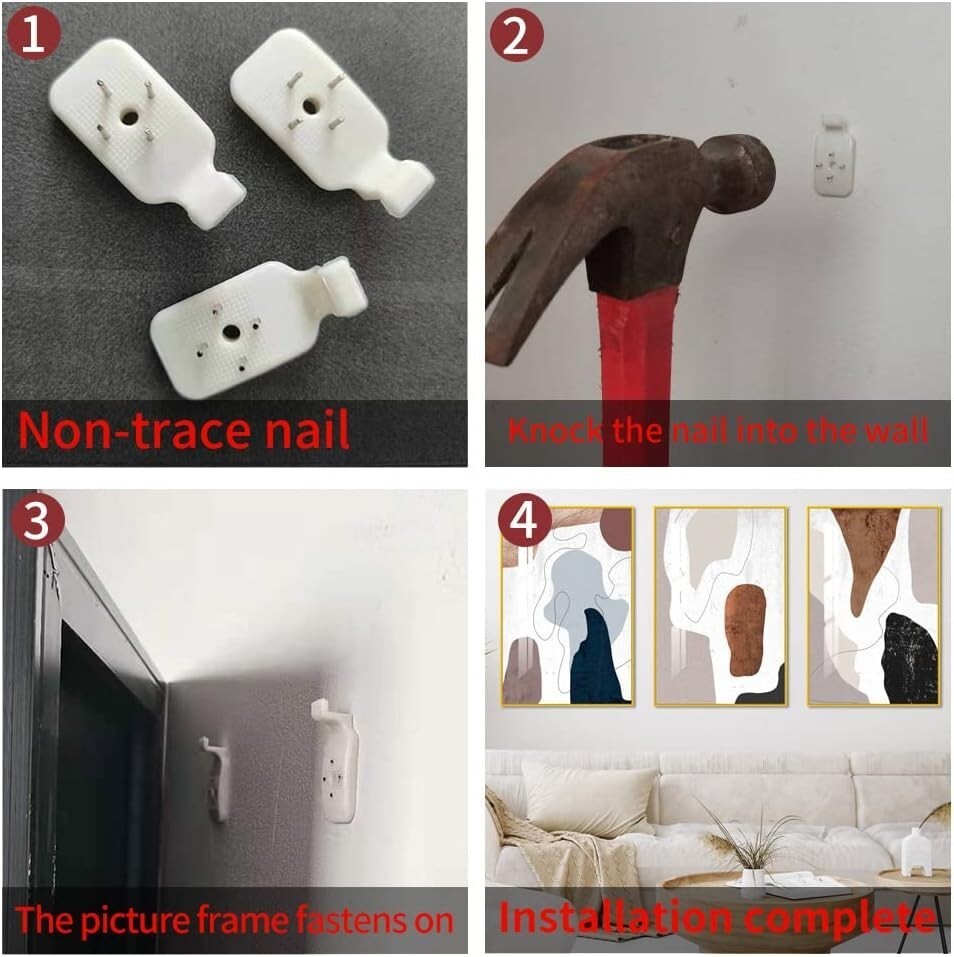 1

Non-trace nail

2

Knock the nail into the wall

3

The picture frame fastens on

4

Installation complete