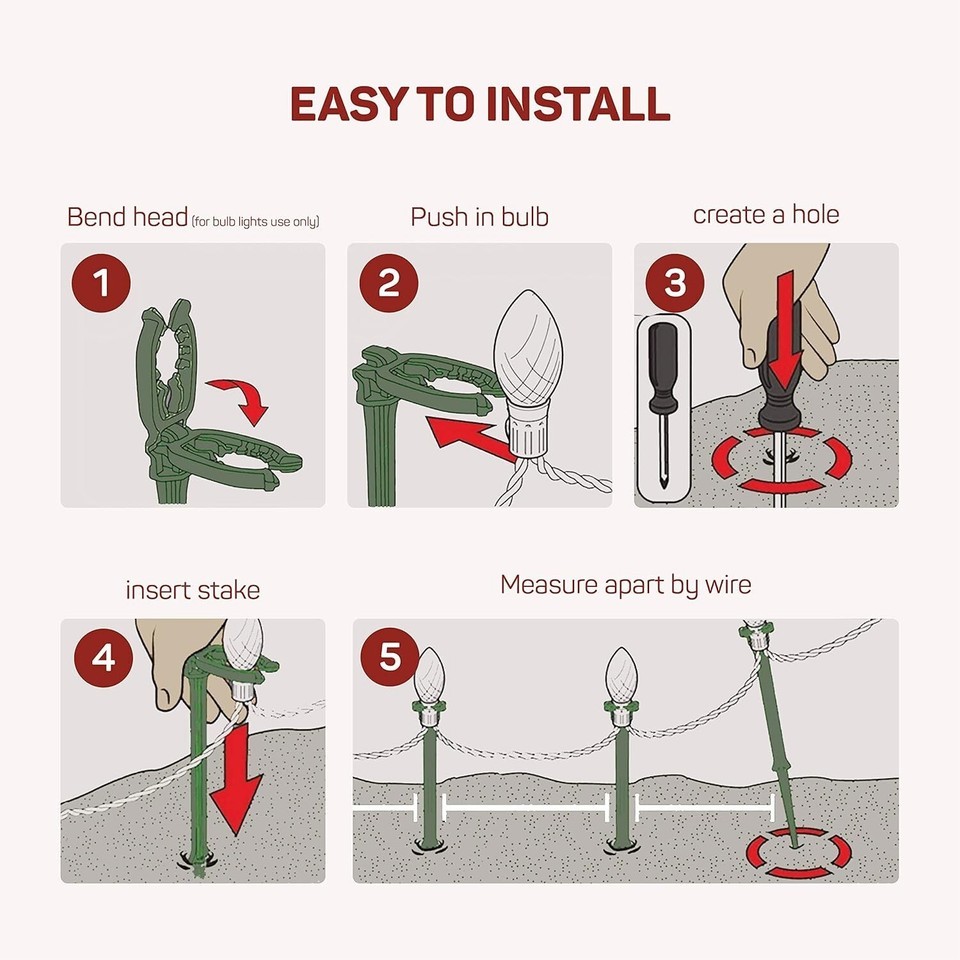 EASY TO INSTALL

Bend head (for bulb lights use only)

1

Push in bulb

2

create a hole

3

insert stake

4

Measure apart by wire

5