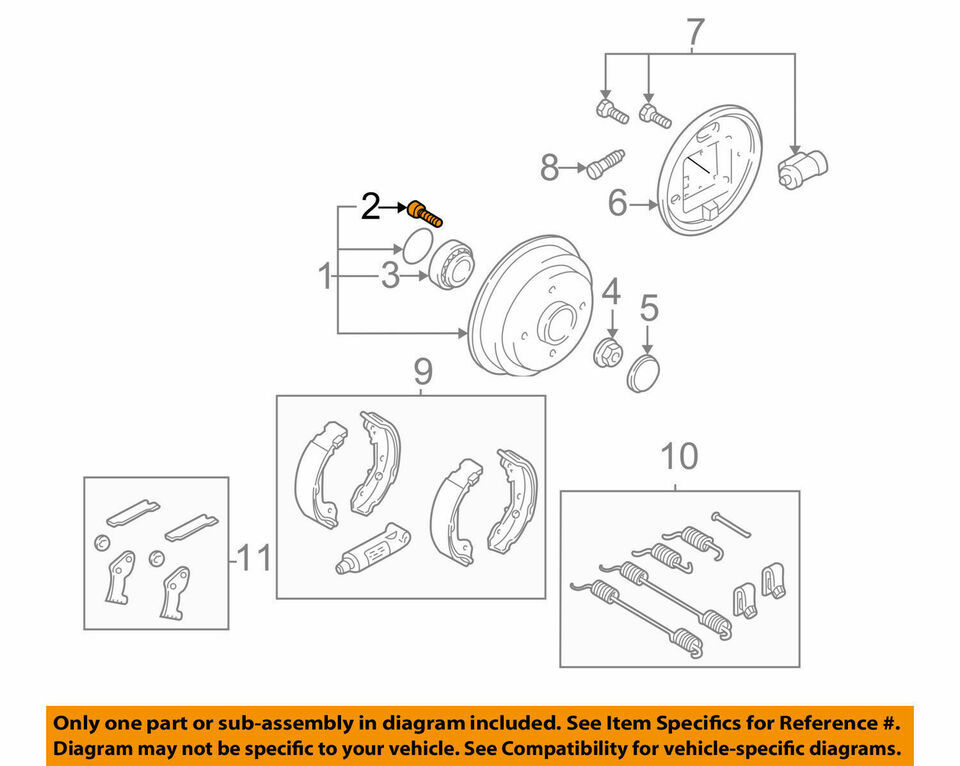 7
8
6
2
1
3
4
5
9
10
11

Only one part or sub-assembly in diagram included. See Item Specifics for Reference #.
Diagram may not be specific to your vehicle. See Compatibility for vehicle-specific diagrams.