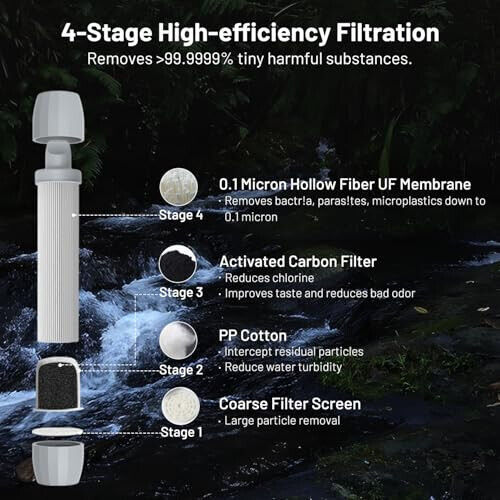 4-Stage High-efficiency Filtration
Removes >99.9999% tiny harmful substances.

Stage 4
0.1 Micron Hollow Fiber UF Membrane
· Removes bactr!a, paras!tes, microplastics down to 0.1 micron

Stage 3
Activated Carbon Filter
· Reduces chlorine
· Improves taste and reduces bad odor

Stage 2
PP Cotton
· Intercept residual particles
· Reduce water turbidity

Stage 1
Coarse Filter Screen
· Large particle removal