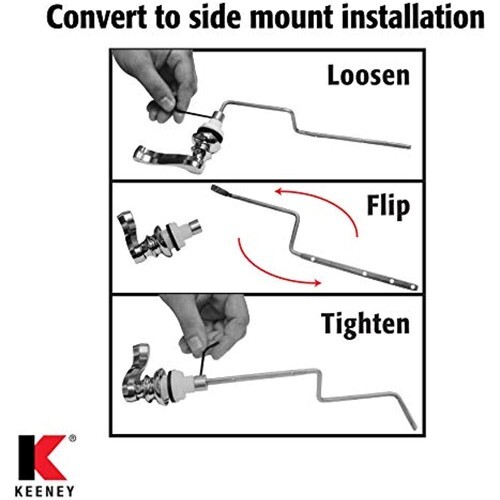 Convert to side mount installation

Loosen

Flip

Tighten

K®
KEENEY