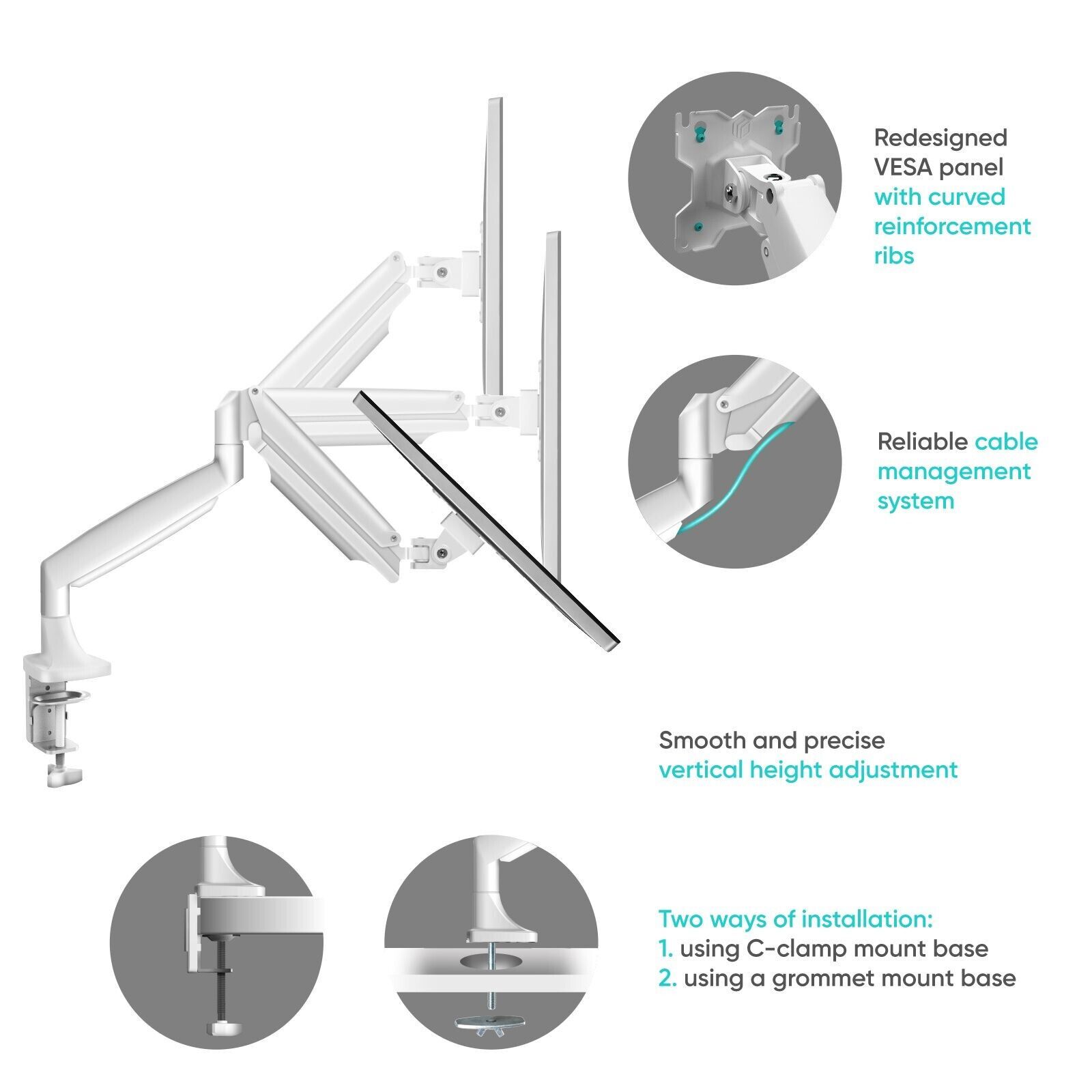 Redesigned VESA panel with curved reinforcement ribs

Reliable cable management system

Smooth and precise vertical height adjustment

Two ways of installation:
1. using C-clamp mount base
2. using a grommet mount base