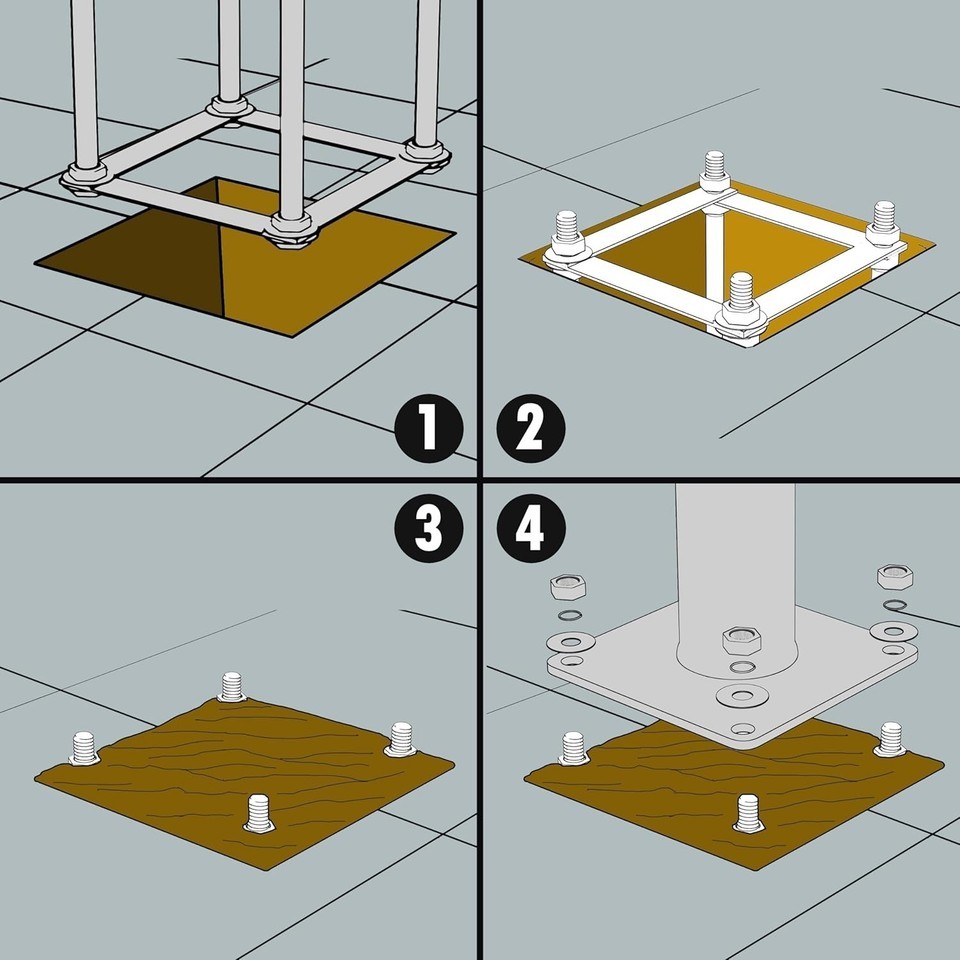 1
2
3
4