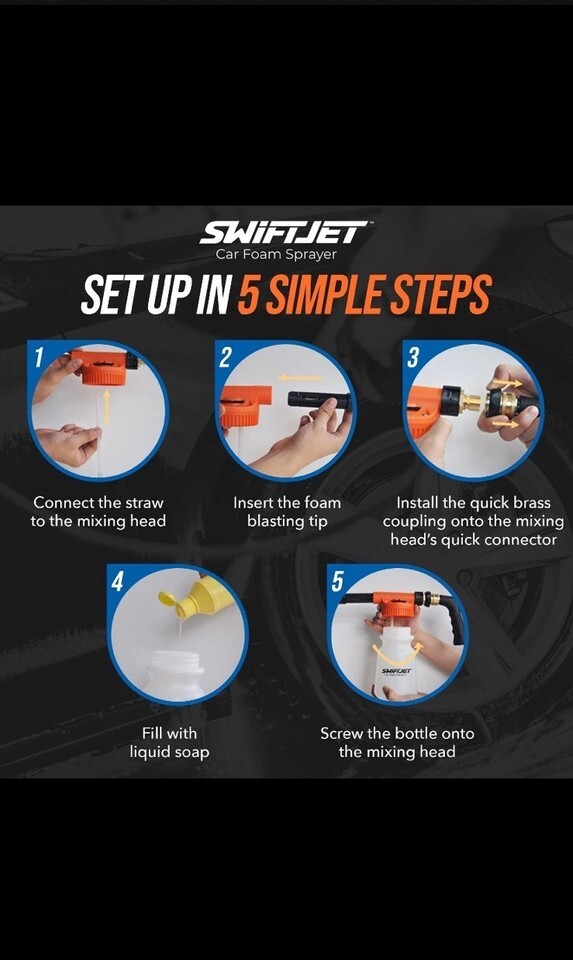 SWIFTJET™
Car Foam Sprayer

SET UP IN 5 SIMPLE STEPS

1
Connect the straw to the mixing head

2
Insert the foam blasting tip

3
Install the quick brass coupling onto the mixing head's quick connector

4
Fill with liquid soap

5
SWIFTJET
Screw the bottle onto the mixing head