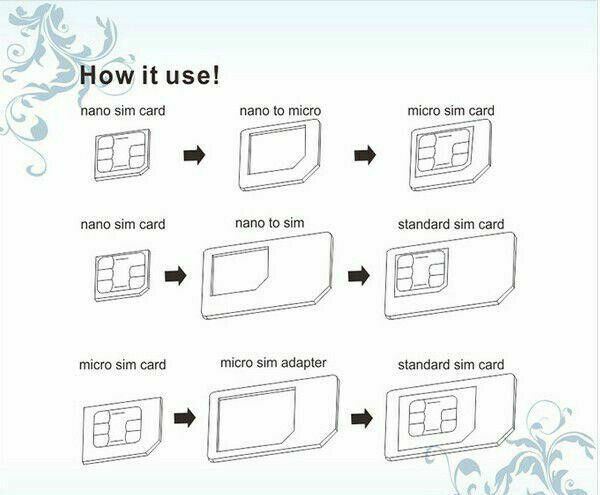 How it use!

nano sim card

nano to micro

micro sim card

nano sim card

nano to sim

standard sim card

micro sim card

micro sim adapter

standard sim card