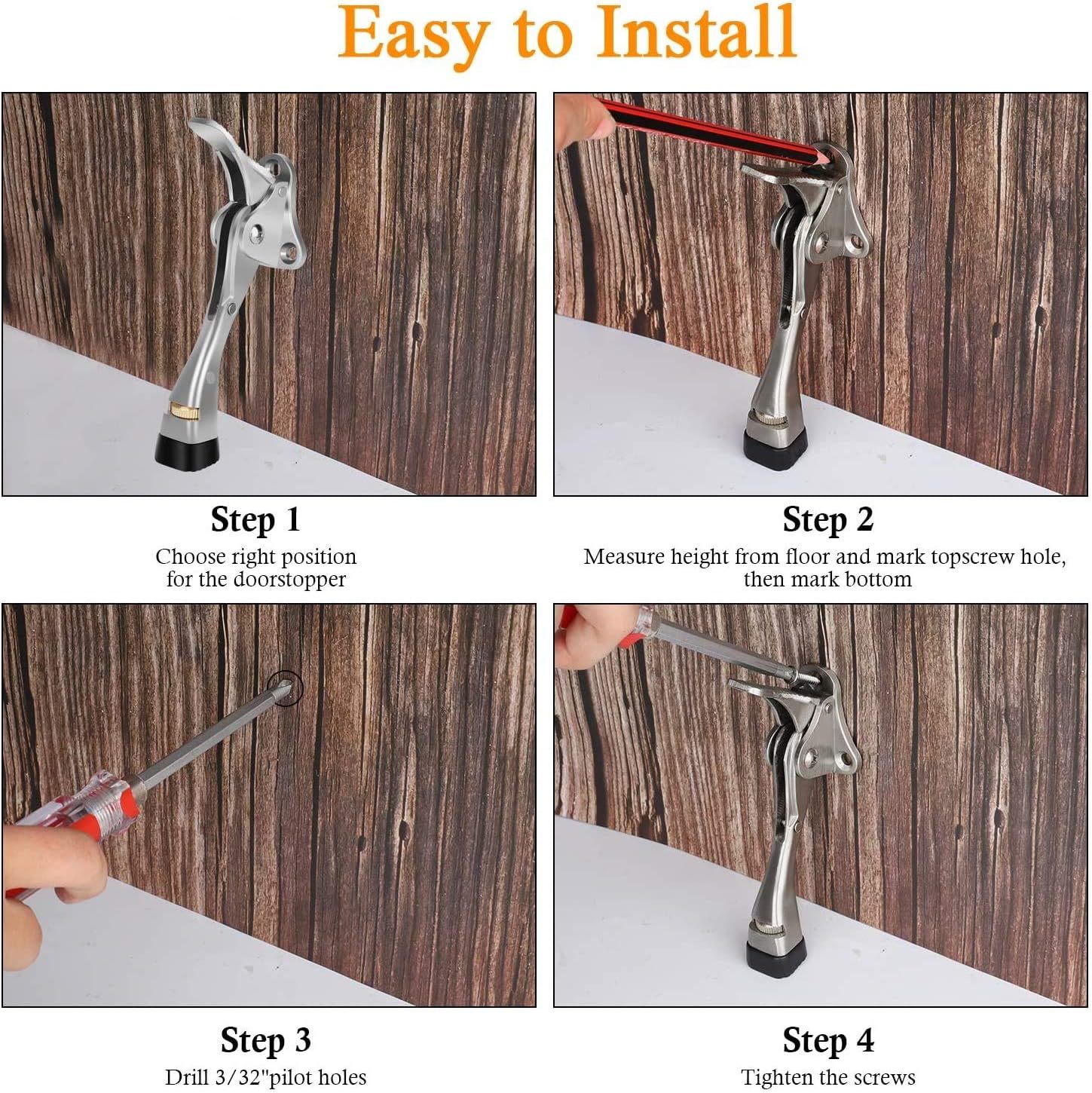 Easy to Install

Step 1
Choose right position for the doorstopper

Step 2
Measure height from floor and mark topscrew hole, then mark bottom

Step 3
Drill 3/32"pilot holes

Step 4
Tighten the screws