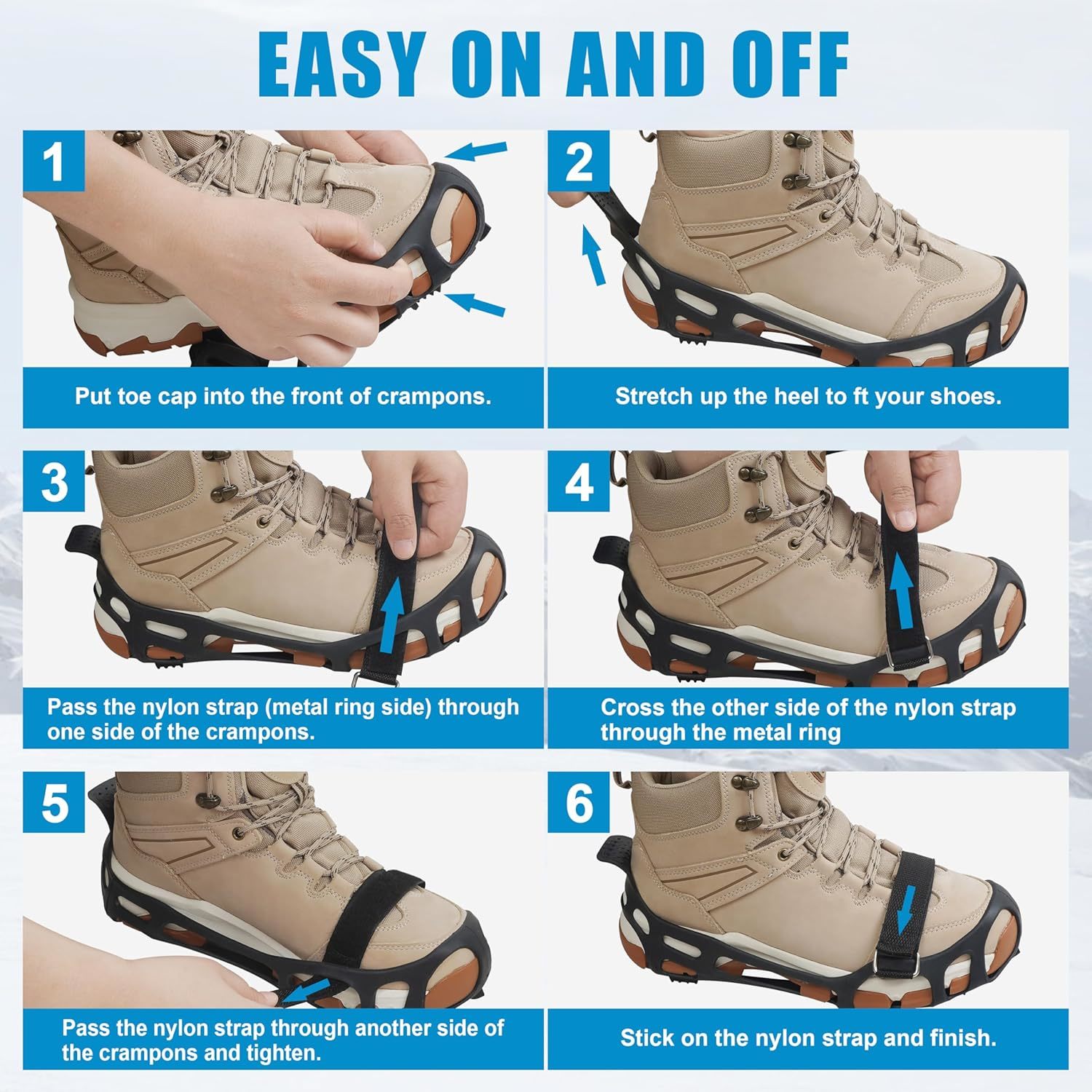 EASY ON AND OFF

1

Put toe cap into the front of crampons.

2

Stretch up the heel to ft your shoes.

3

Pass the nylon strap (metal ring side) through one side of the crampons.

4

Cross the other side of the nylon strap through the metal ring

5

Pass the nylon strap through another side of the crampons and tighten.

6

Stick on the nylon strap and finish.