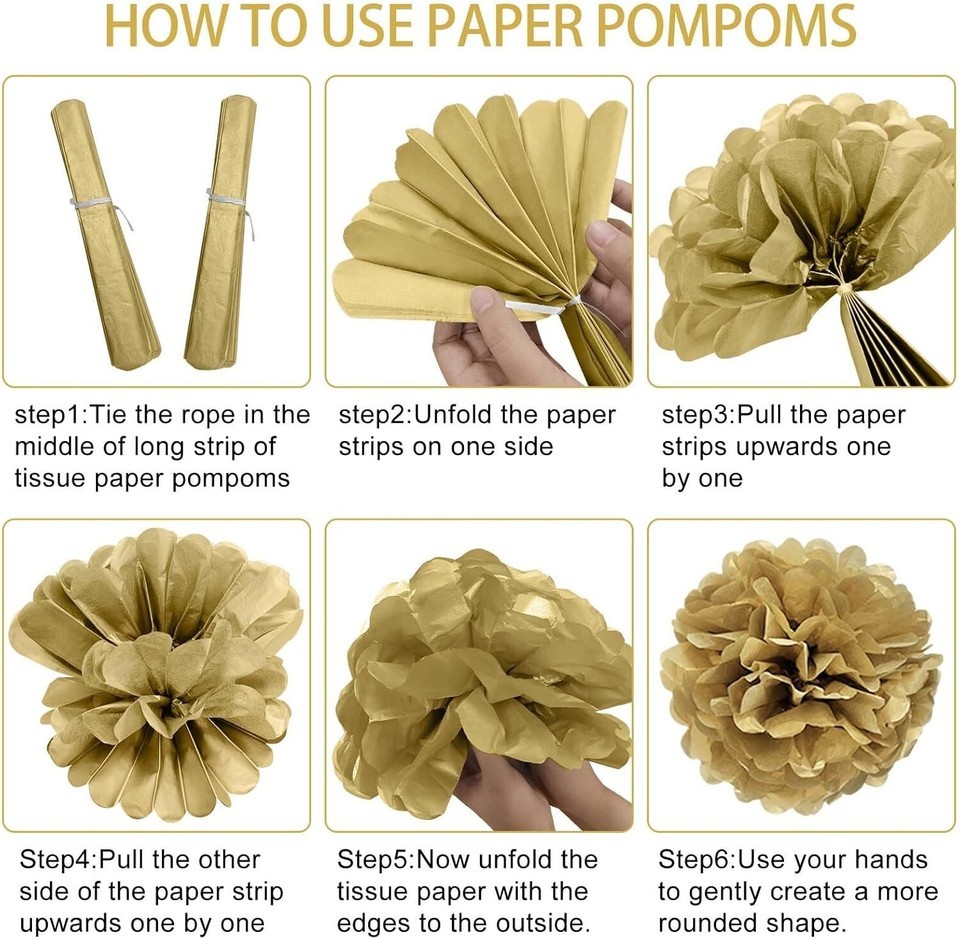 HOW TO USE PAPER POMPOMS

step1:Tie the rope in the middle of long strip of tissue paper pompoms

step2:Unfold the paper strips on one side

step3:Pull the paper strips upwards one by one

Step4:Pull the other side of the paper strip upwards one by one

Step5:Now unfold the tissue paper with the edges to the outside.

Step6:Use your hands to gently create a more rounded shape.