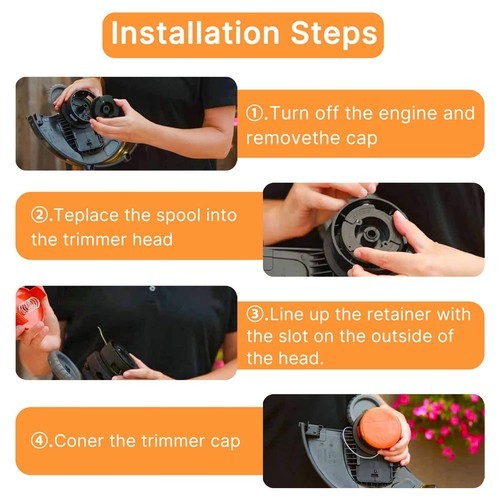 Installation Steps

①.Turn off the engine and removethe cap

②.Teplace the spool into the trimmer head

③.Line up the retainer with the slot on the outside of the head.

④.Coner the trimmer cap