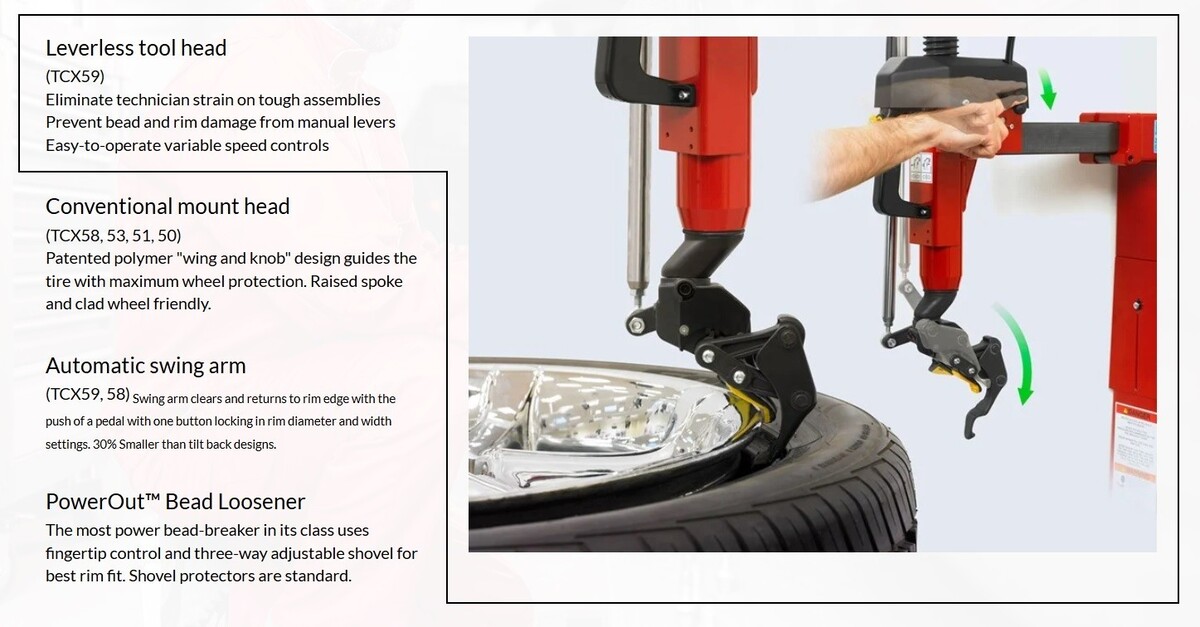 Leverless tool head
(TCX59)
Eliminate technician strain on tough assemblies
Prevent bead and rim damage from manual levers
Easy-to-operate variable speed controls

Conventional mount head
(TCX58, 53, 51, 50)
Patented polymer "wing and knob" design guides the tire with maximum wheel protection. Raised spoke and clad wheel friendly.

Automatic swing arm
(TCX59, 58) Swing arm clears and returns to rim edge with the push of a pedal with one button locking in rim diameter and width settings. 30% Smaller than tilt back designs.

PowerOut™ Bead Loosener
The most power bead-breaker in its class uses fingertip control and three-way adjustable shovel for best rim fit. Shovel protectors are standard.