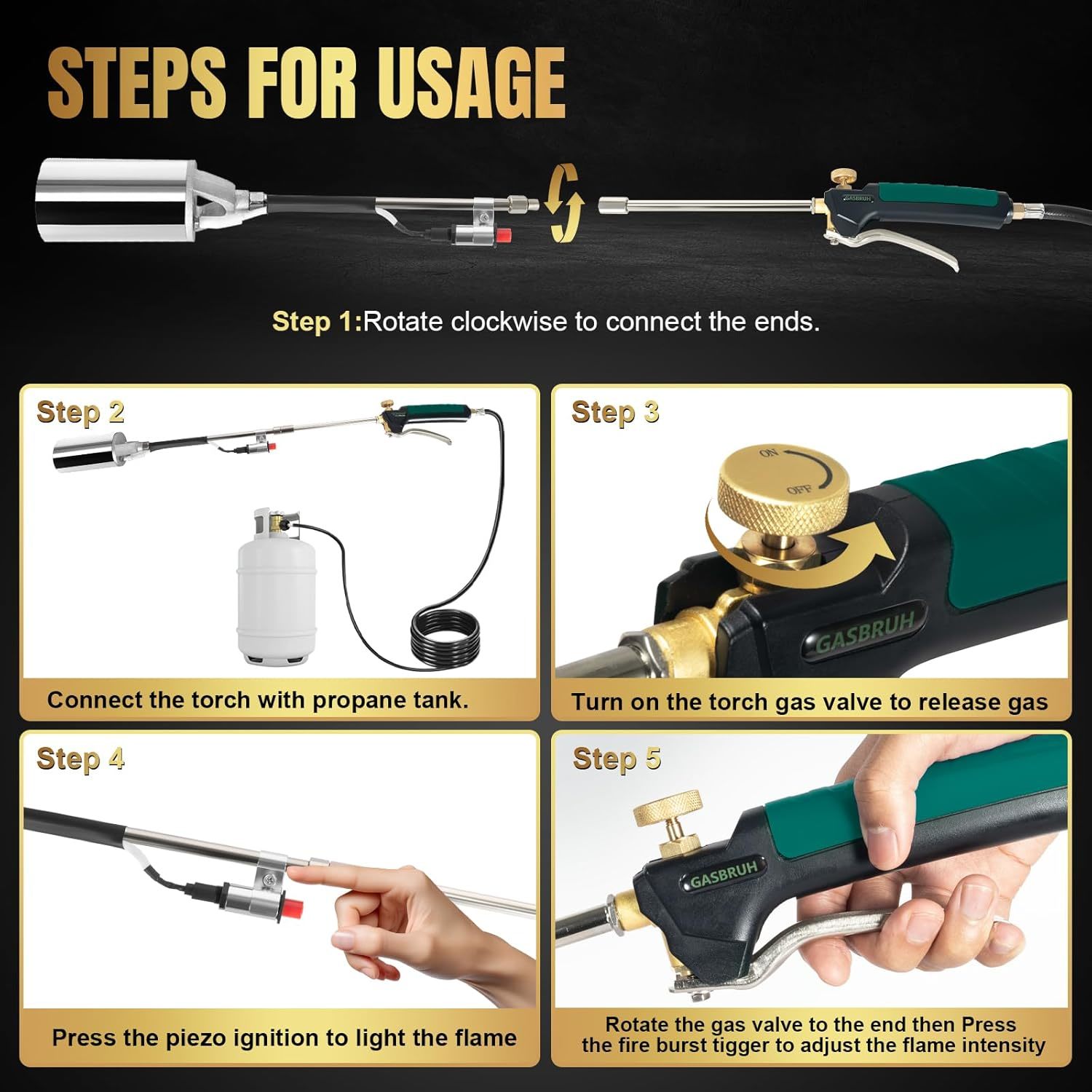 STEPS FOR USAGE

GASBRUH

Step 1:Rotate clockwise to connect the ends.

Step 2

Connect the torch with propane tank.

Step 3

ON

OFF

GASBRUH

Turn on the torch gas valve to release gas

Step 4

Press the piezo ignition to light the flame

Step 5

GASBRUH

Rotate the gas valve to the end then Press the fire burst tigger to adjust the flame intensity