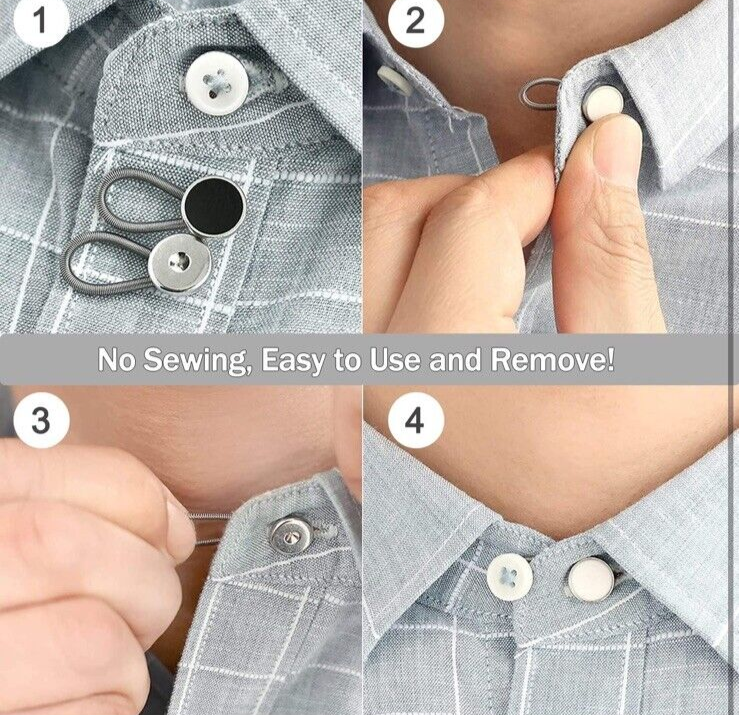 1

2

No Sewing, Easy to Use and Remove!

3

4