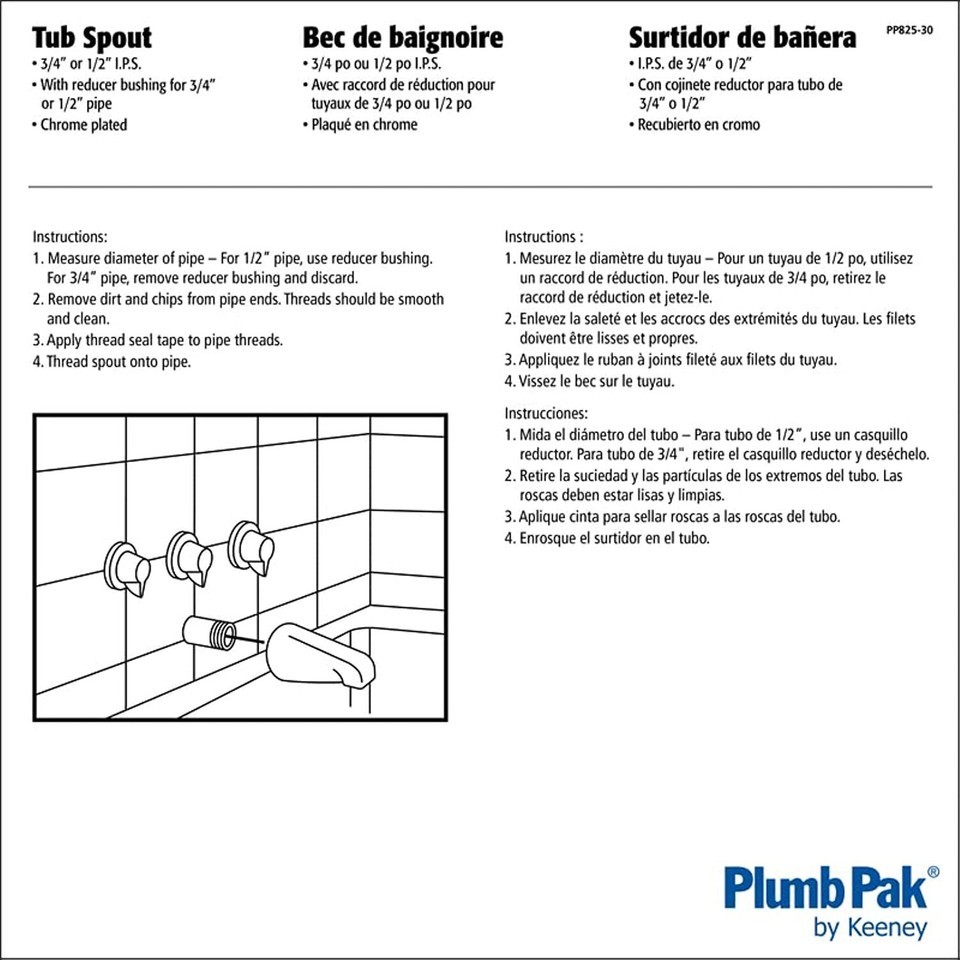 Tub Spout
• 3/4″ or 1/2″ I.P.S.
• With reducer bushing for 3/4″ or 1/2″ pipe
• Chrome plated

Bec de baignoire
• 3/4 po ou 1/2 po I.P.S.
• Avec raccord de réduction pour tuyaux de 3/4 po ou 1/2 po
• Plaqué en chrome

Surtidor de bañera
• I.P.S. de 3/4″ o 1/2″
• Con cojinete reductor para tubo de 3/4″ o 1/2″
• Recubierto en cromo

PP825-30

Instructions:
1. Measure diameter of pipe – For 1/2″ pipe, use reducer bushing. For 3/4″ pipe, remove reducer bushing and discard.
2. Remove dirt and chips from pipe ends. Threads should be smooth and clean.
3. Apply thread seal tape to pipe threads.
4. Thread spout onto pipe.

Instructions :
1. Mesurez le diamètre du tuyau – Pour un tuyau de 1/2 po, utilisez un raccord de réduction. Pour les tuyaux de 3/4 po, retirez le raccord de réduction et jetez-le.
2. Enlevez la saleté et les accrocs des extrémités du tuyau. Les filets doivent être lisses et propres.
3. Appliquez le ruban à joints fileté aux filets du tuyau.
4. Vissez le bec sur le tuyau.

Instrucciones:
1. Mida el diámetro del tubo – Para tubo de 1/2″, use un casquillo reductor. Para tubo de 3/4", retire el casquillo reductor y deséchelo.
2. Retire la suciedad y las partículas de los extremos del tubo. Las roscas deben estar lisas y limpias.
3. Aplique cinta para sellar roscas a las roscas del tubo.
4. Enrosque el surtidor en el tubo.

Plumb Pak®
by Keeney