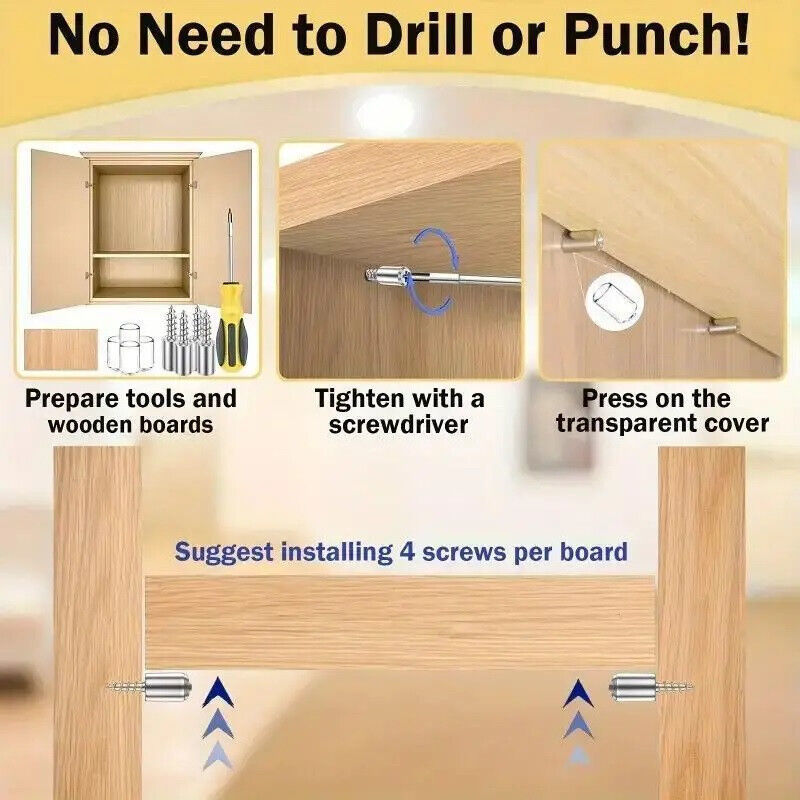 No Need to Drill or Punch!

Prepare tools and wooden boards

Tighten with a screwdriver

Press on the transparent cover

Suggest installing 4 screws per board